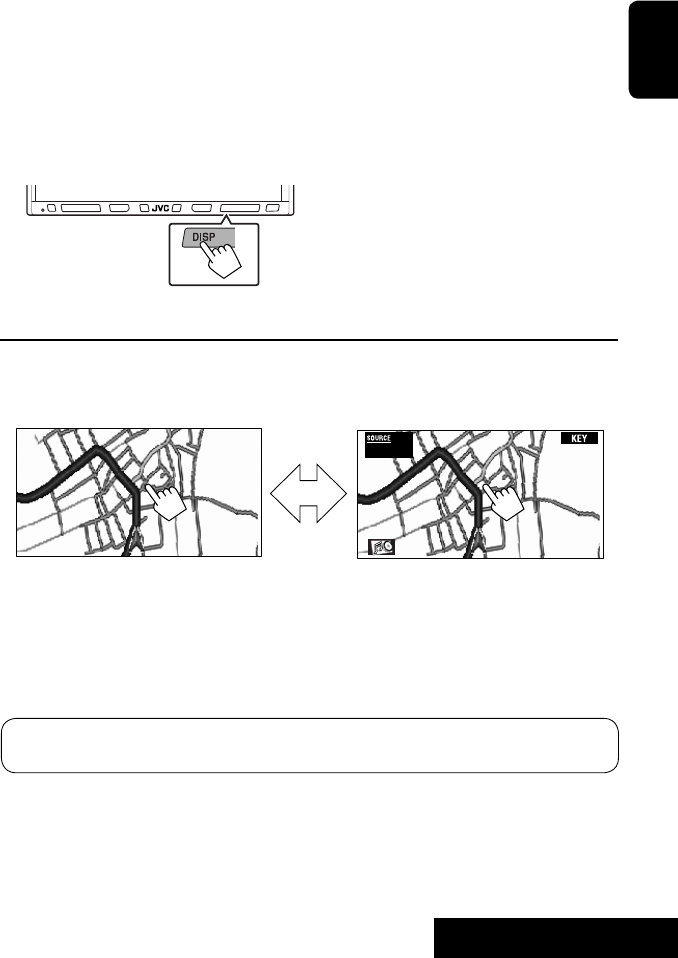 JVC

DISP

SOURCE

KEY