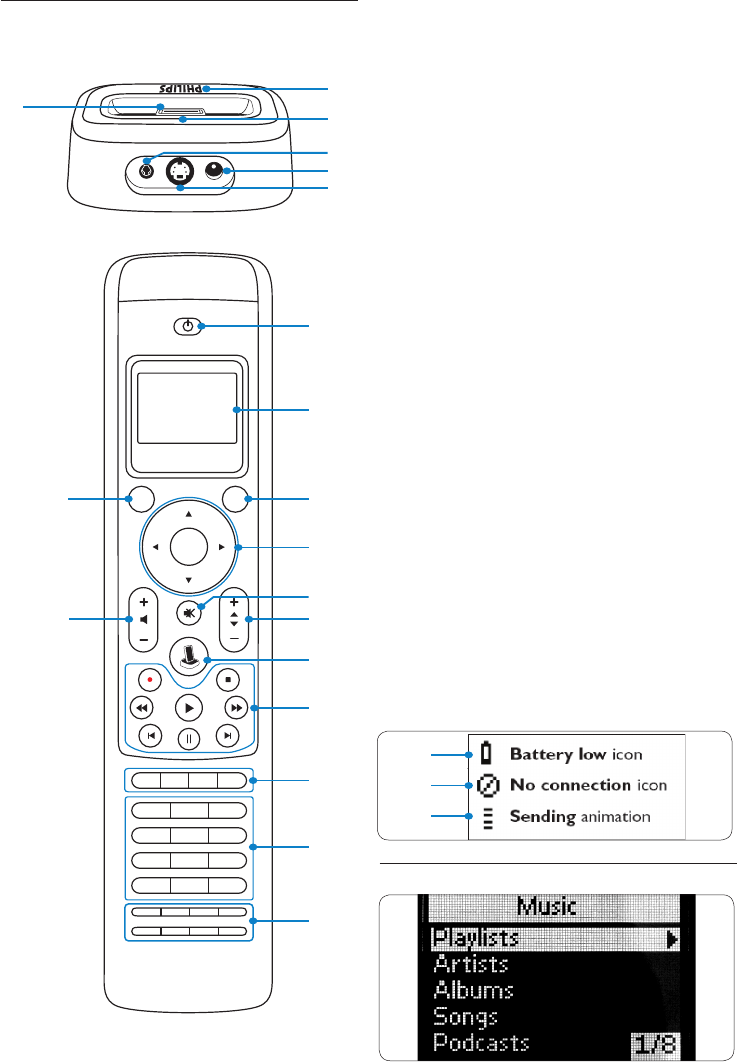 PHILIPS

Battery low icon
No connection icon
Sending animation

Music
Playlists
Artists
Albums
Songs
Podcasts 1/8