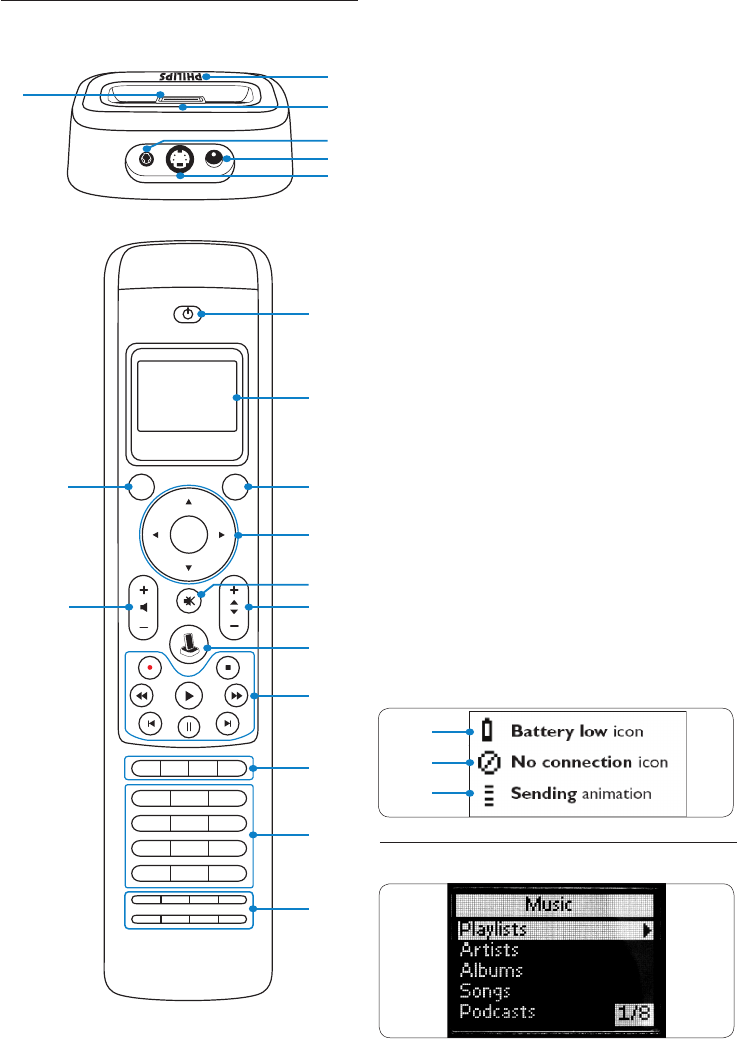 PHILIPS

Battery low icon
No connection icon
Sending animation

Music
Playlists
Artists
Albums
Songs
Podcasts
1/8