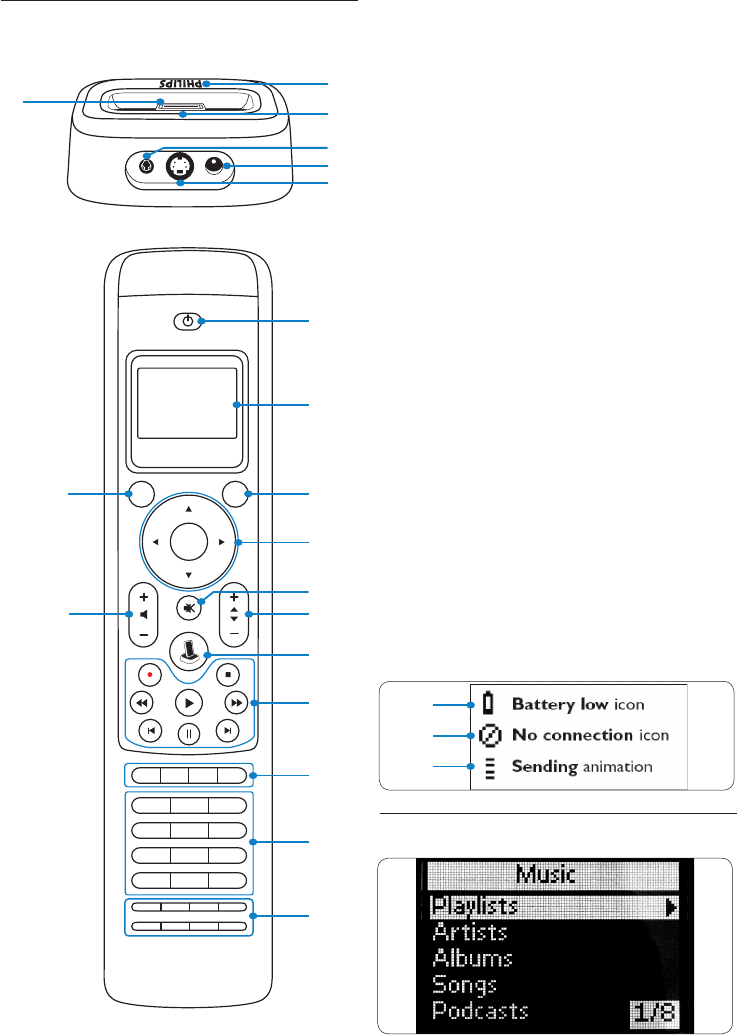 PHILIPS

Battery low icon
No connection icon
Sending animation

Music
Playlists
Artists
Albums
Songs
Podcasts 1/8