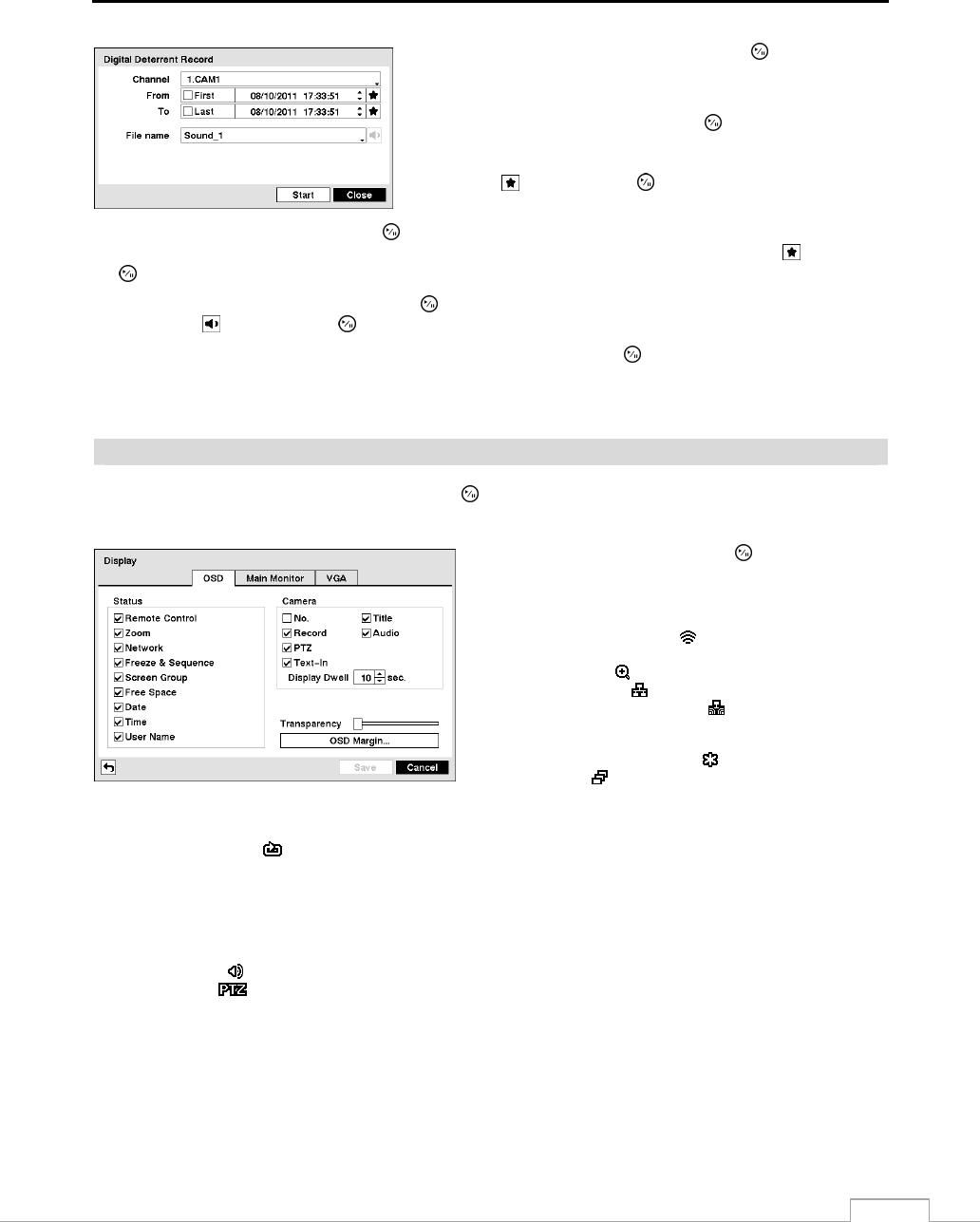 Digital Deterrent Record

Channel 1.CAM1
From First 08/10/2011 17:33:51
To Last 08/10/2011 17:33:51

File name Sound_1

Start Close

Display

OSD Main Monitor VGA

Status
Remote Control
Zoom
Network
Freeze & Sequence
Screen Group
Free Space
Date
Time
User Name

Camera
No.
Title
Record
Audio
PTZ
Text-In
Display Dwell 10 sec.

Transparency
OSD Margin...

Save Cancel