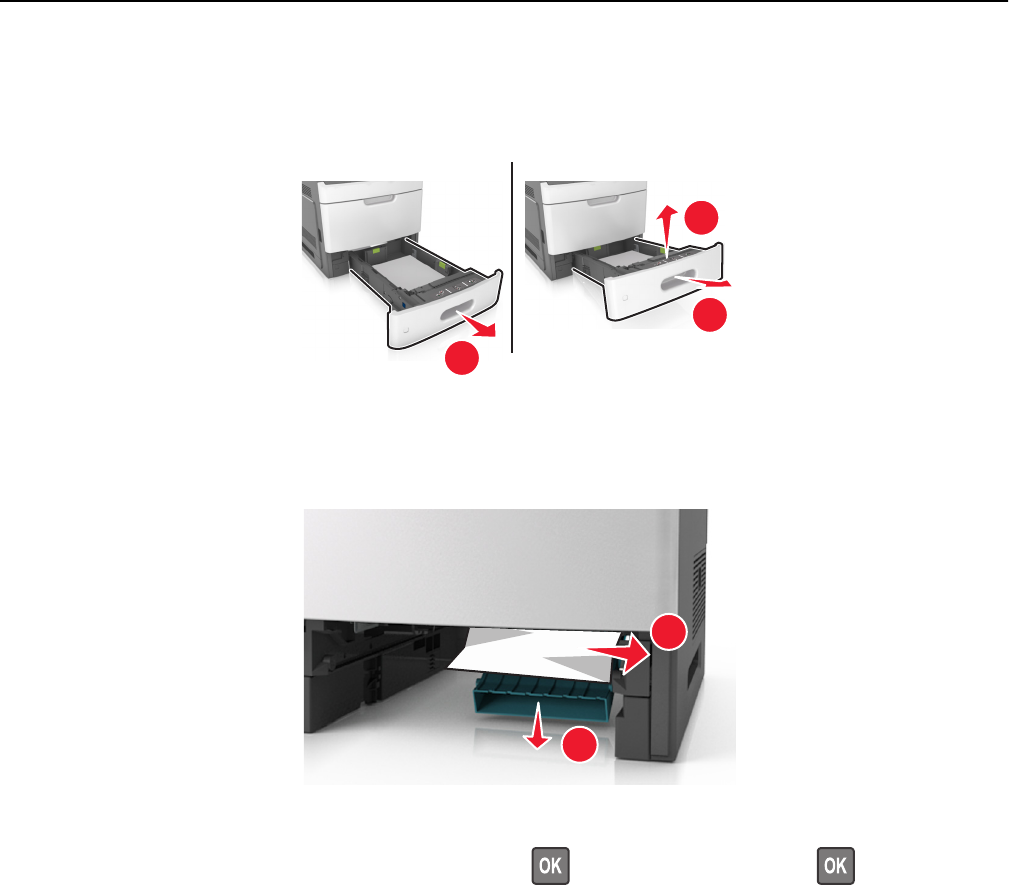 OK

OK