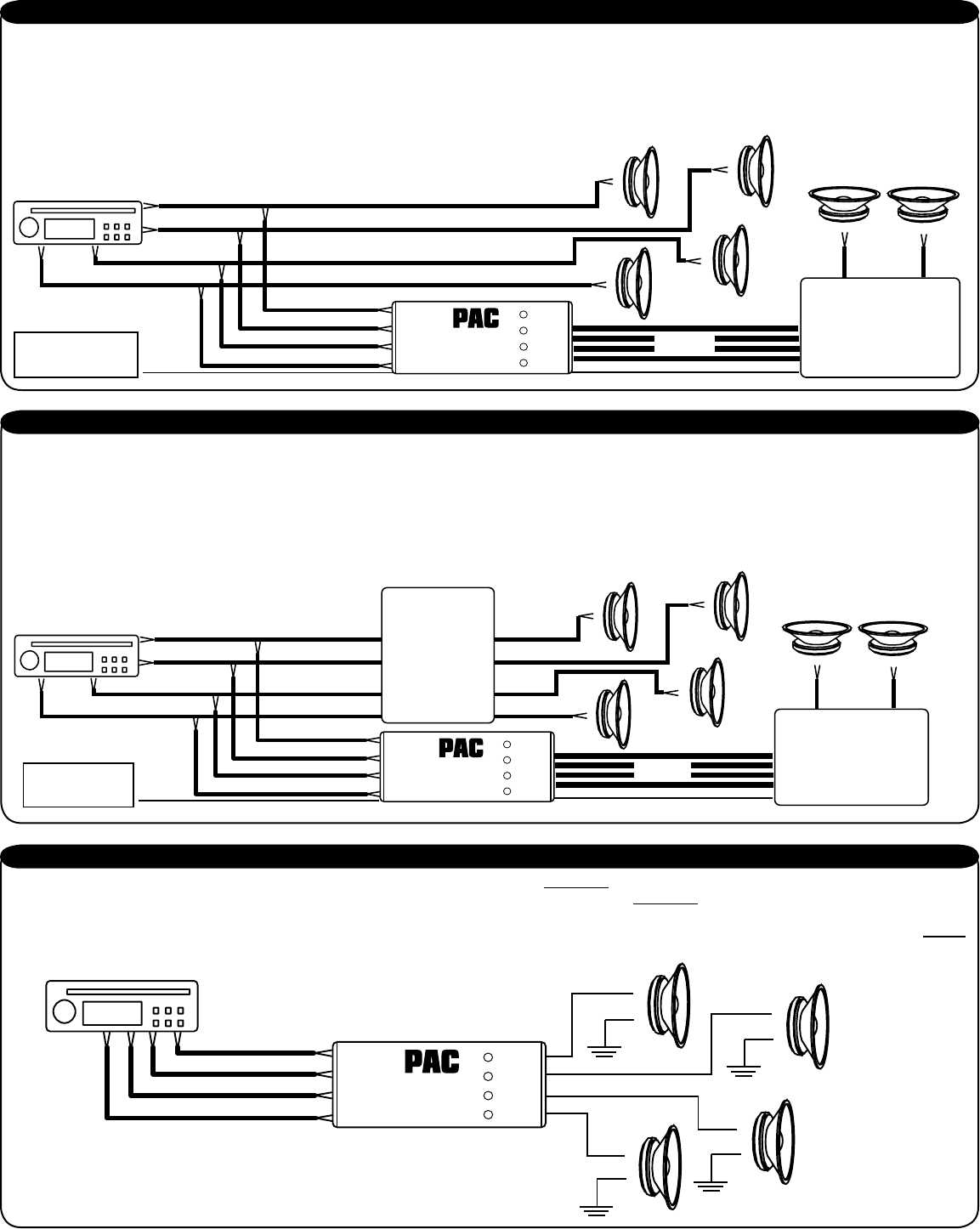 PAC

PAC

PAC