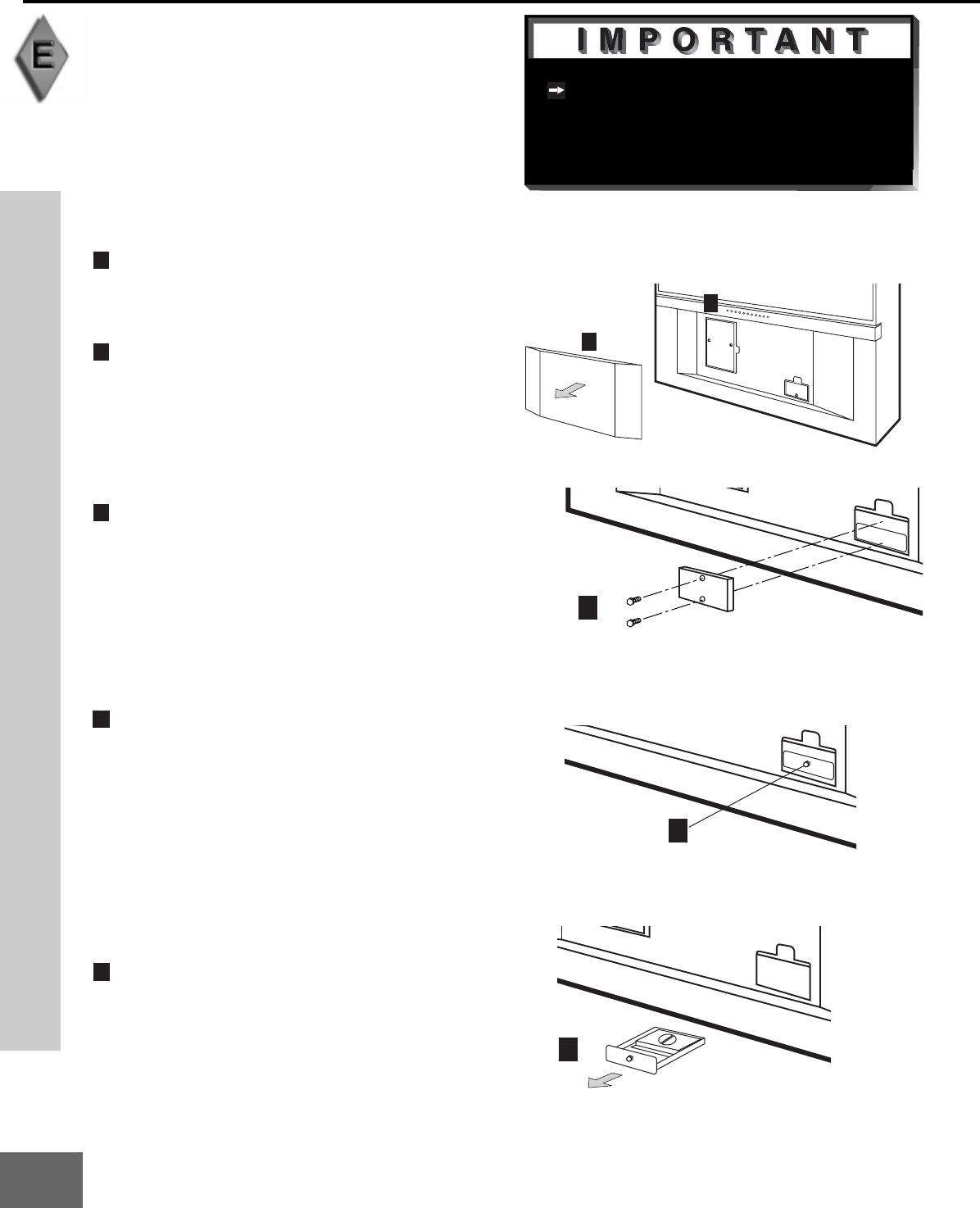 E

IMPORTANT