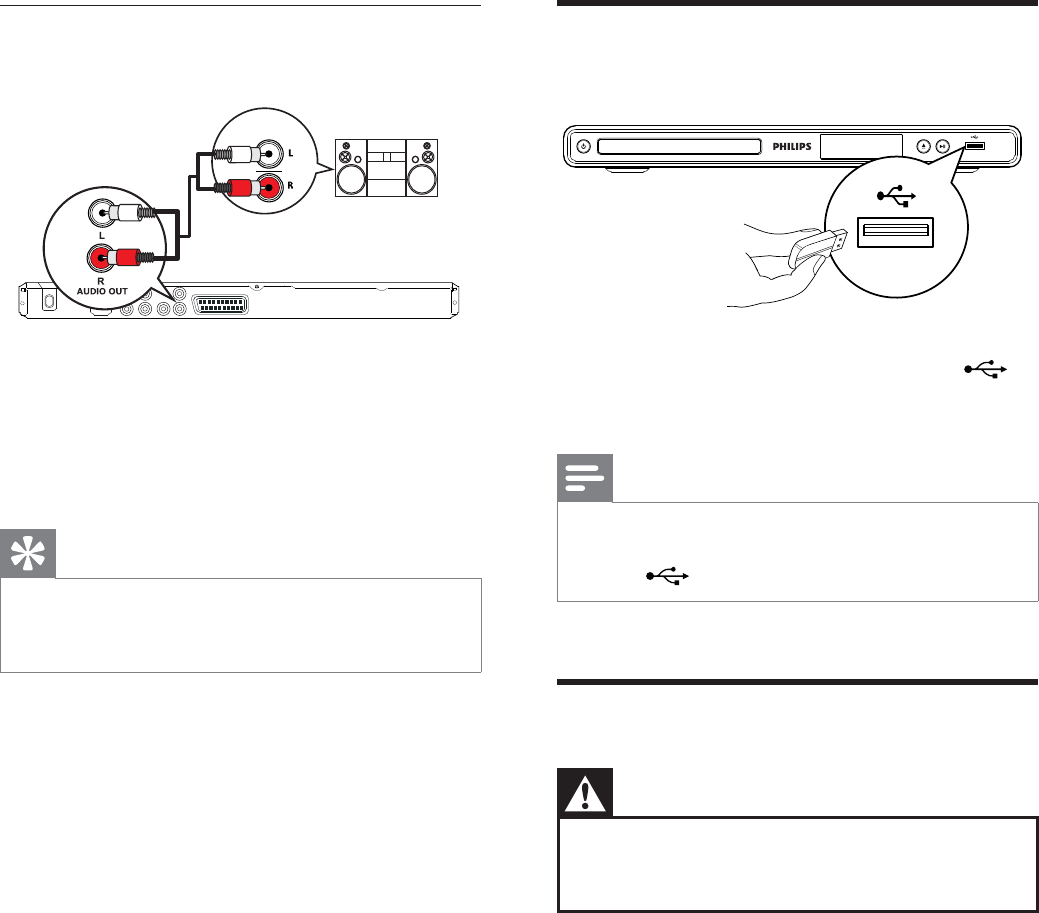 L

R

L

R
AUDIO OUT

PHILIPS