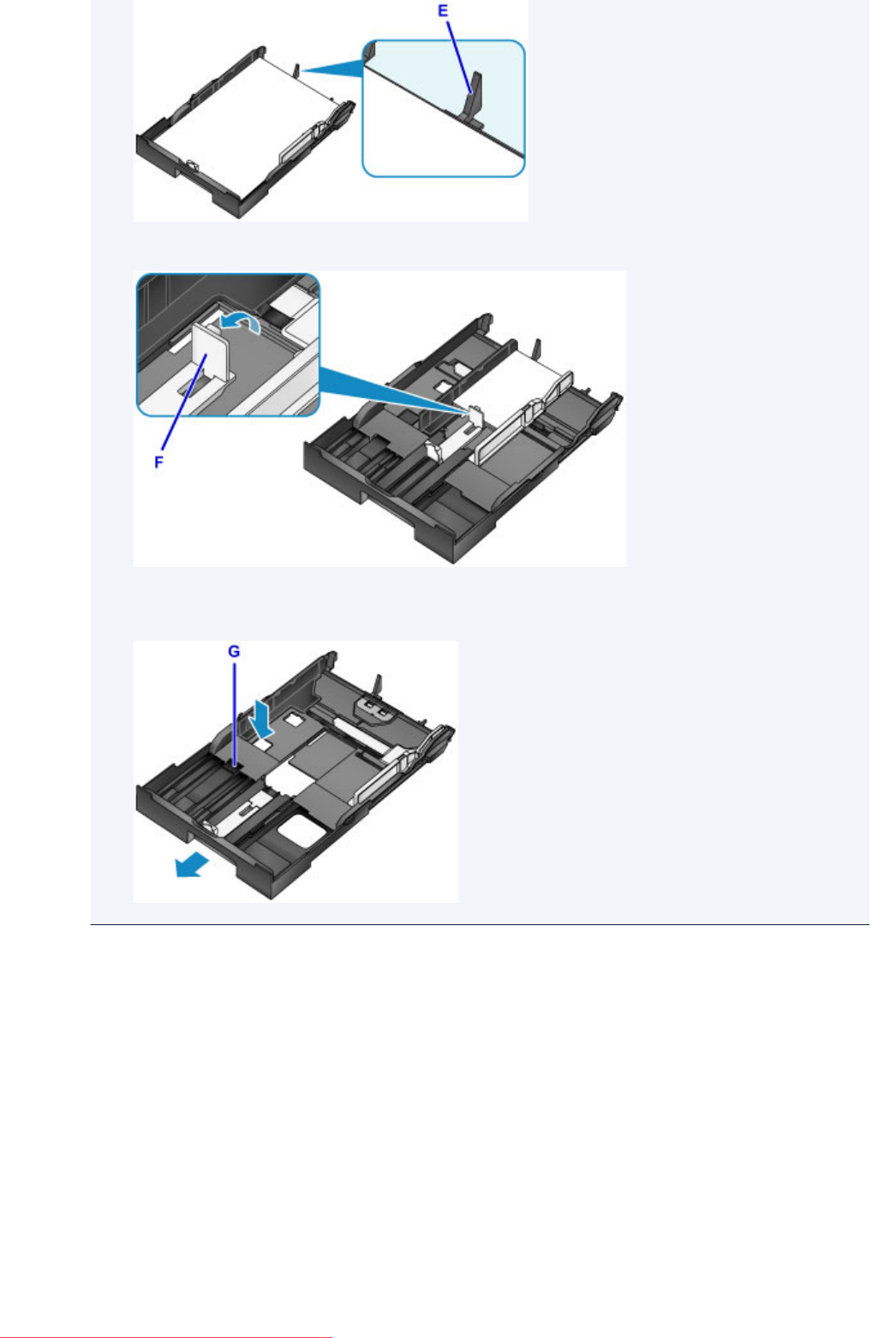 E

F

G