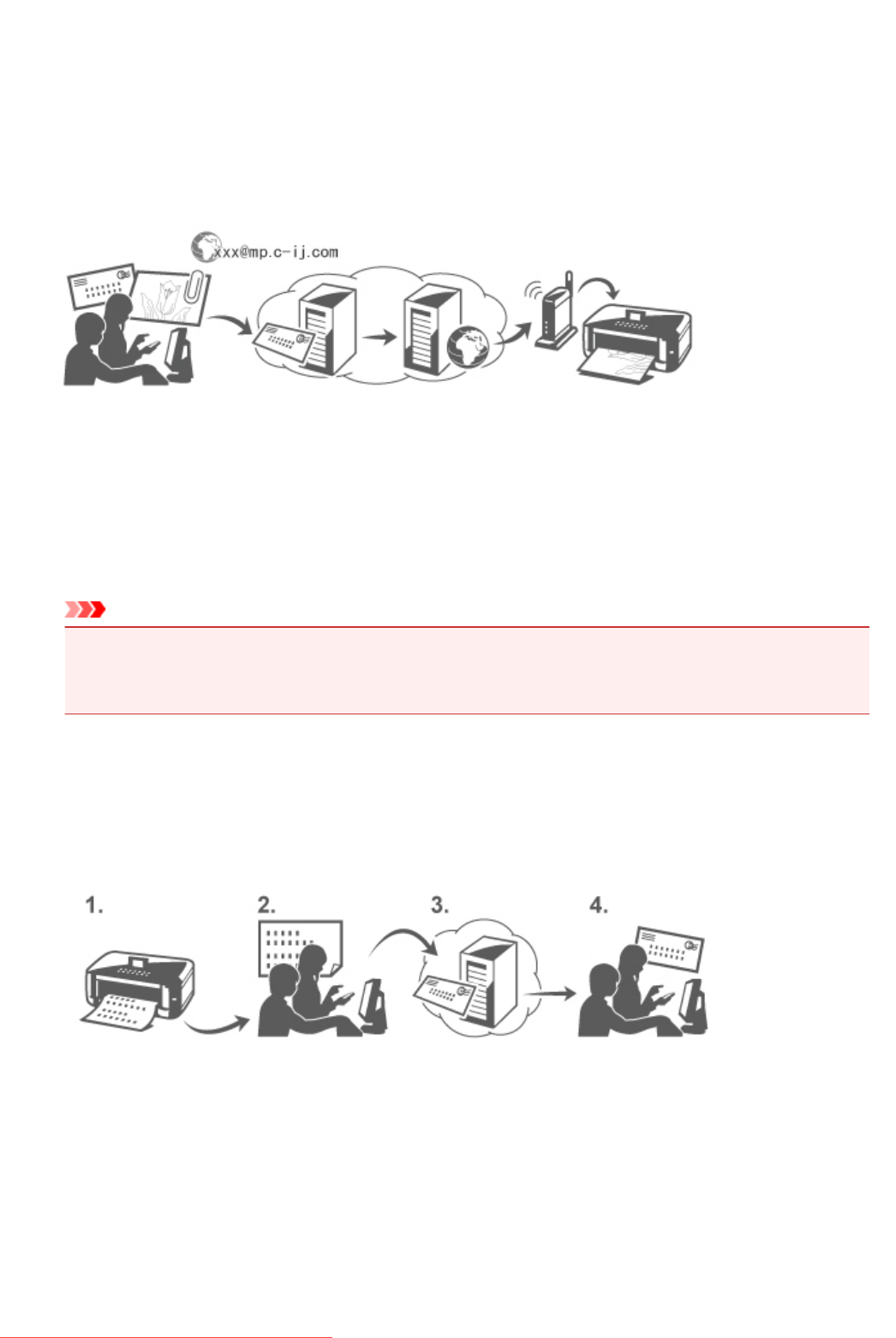 xxx@mp.c-ij.com

1.

2.

3.

4.