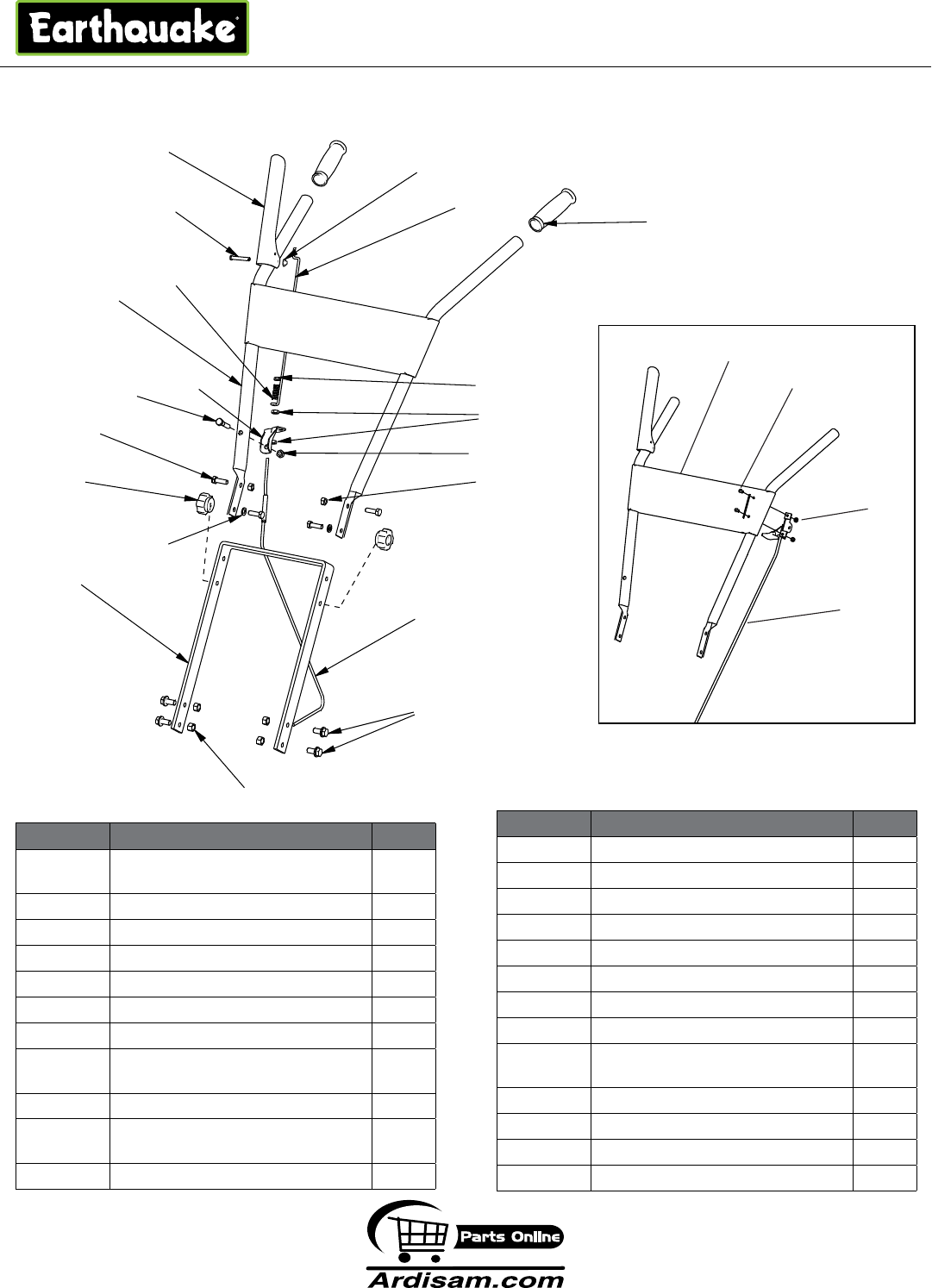 Earthquake

Parts Online

Ardisam.com