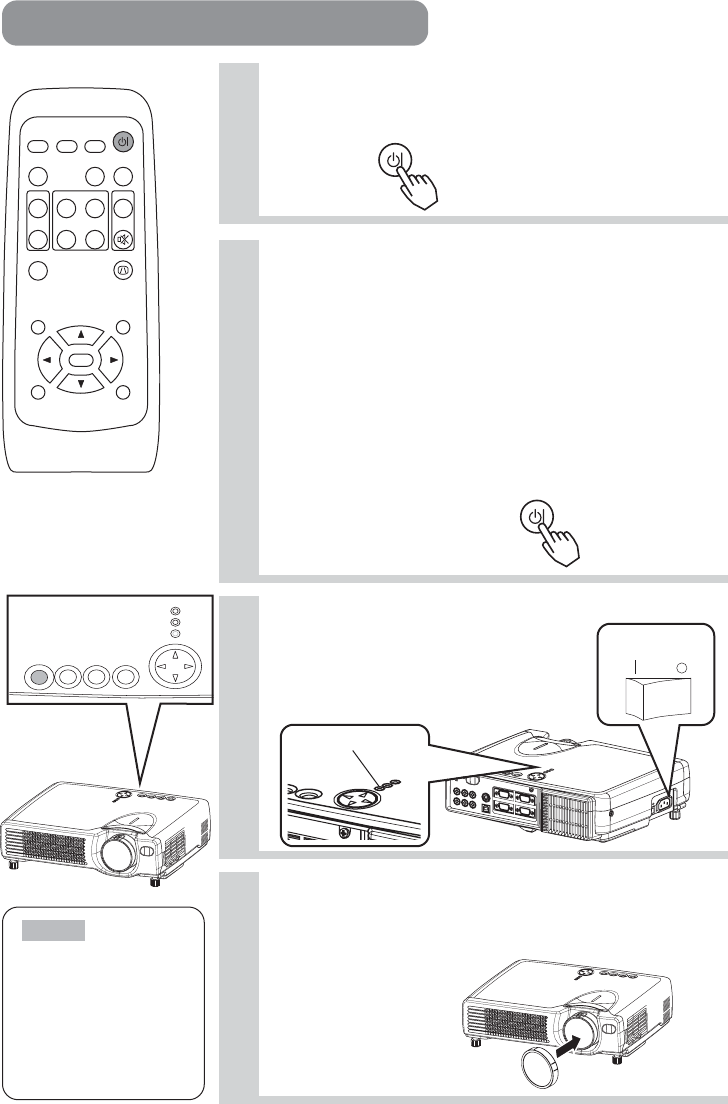 I O