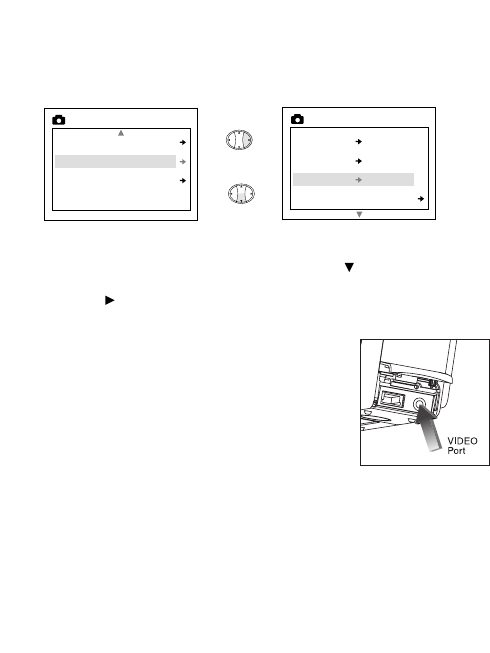 VIDEO Port