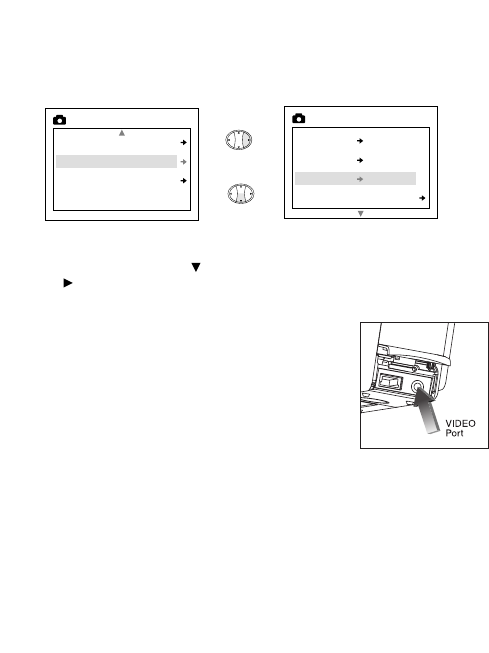 VIDEO Port