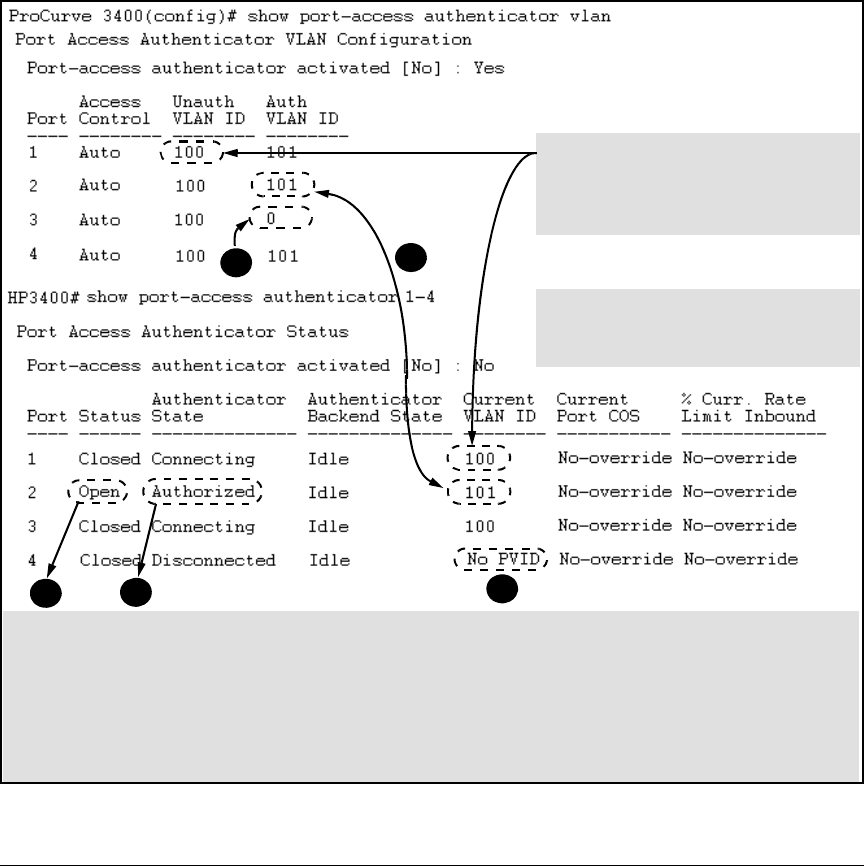 ProCurve 3400(config)# show port-access authenticator vlan

Port Access Authenticator VLAN Configuration

Port-access authenticator activated [No] : Yes

| Port | Access Control | Unauth VLAN ID | Auth VLAN ID |
|---|---|---|---|
| 1 | Auto | 100 | 101 |
| 2 | Auto | 100 | 101 |
| 3 | Auto | 100 | 0 |
| 4 | Auto | 100 | 101 |

HP3400# show port-access authenticator 1-4

Port Access Authenticator Status

Port-access authenticator activated [No] : No

| Port | Status | Authenticator State | Authenticator Backend State | Current VLAN ID | Current Port COS | % Curr. Rate Limit Inbound |
|---|---|---|---|---|---|---|
| 1 | Closed | Connecting | Idle | 100 | No-override | No-override |
| 2 | Open | Authorized | Idle | 101 | No-override | No-override |
| 3 | Closed | Connecting | Idle | 100 | No-override | No-override |
| 4 | Closed | Disconnected | Idle | No PVID | No-override | No-override |