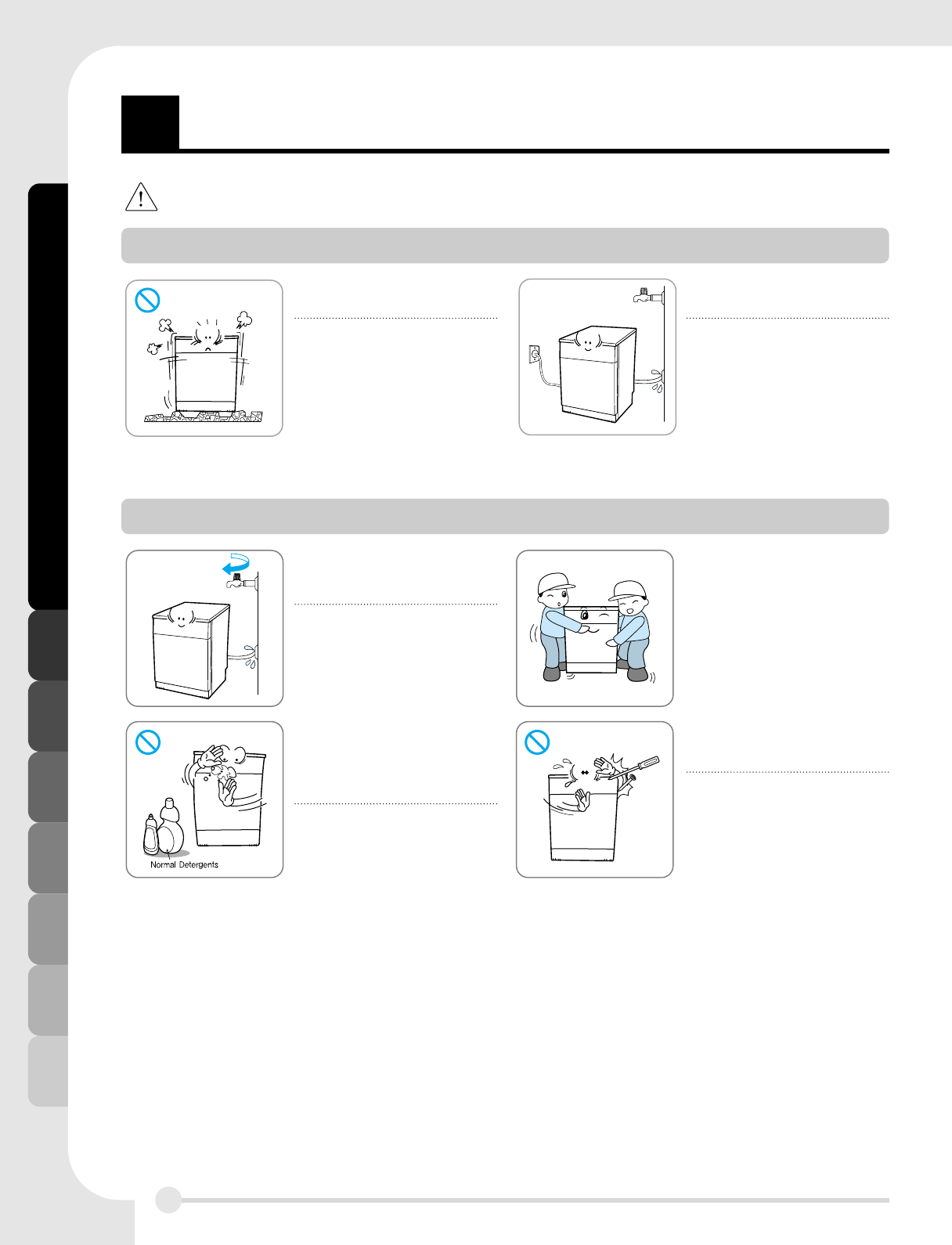 Normal Detergents