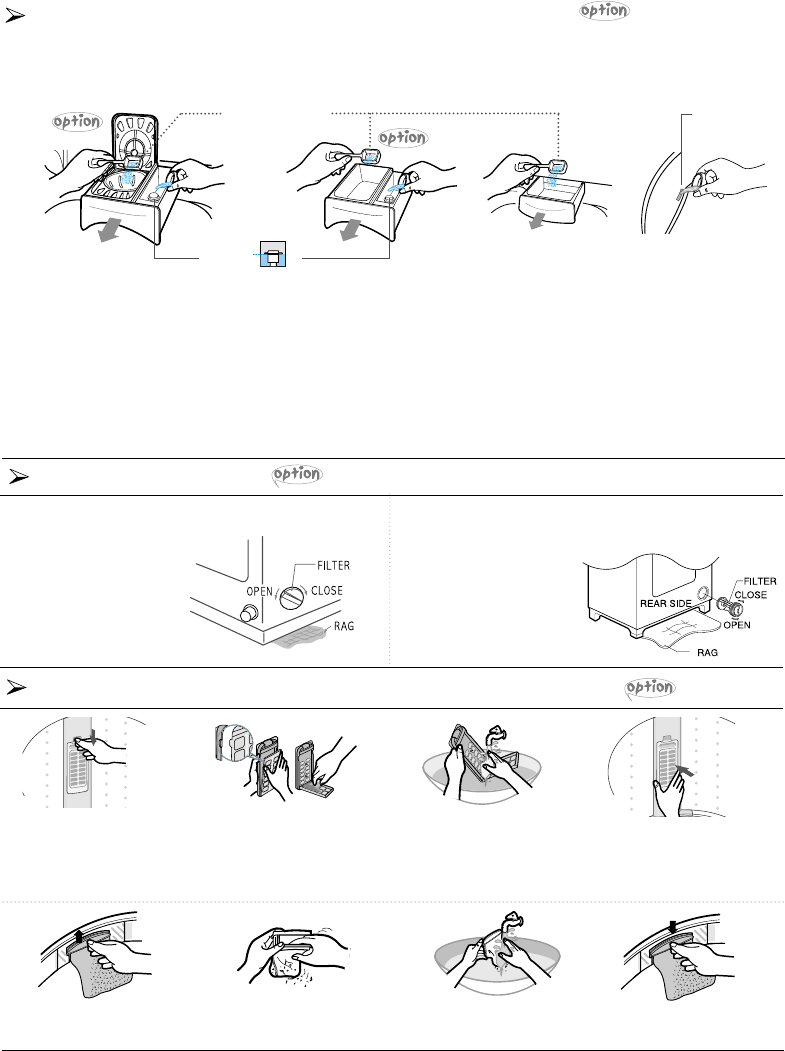 option

option

option

option

FILTER
OPEN
CLOSE
RAG

REAR SIDE
FILTER
CLOSE
OPEN
RAG

option