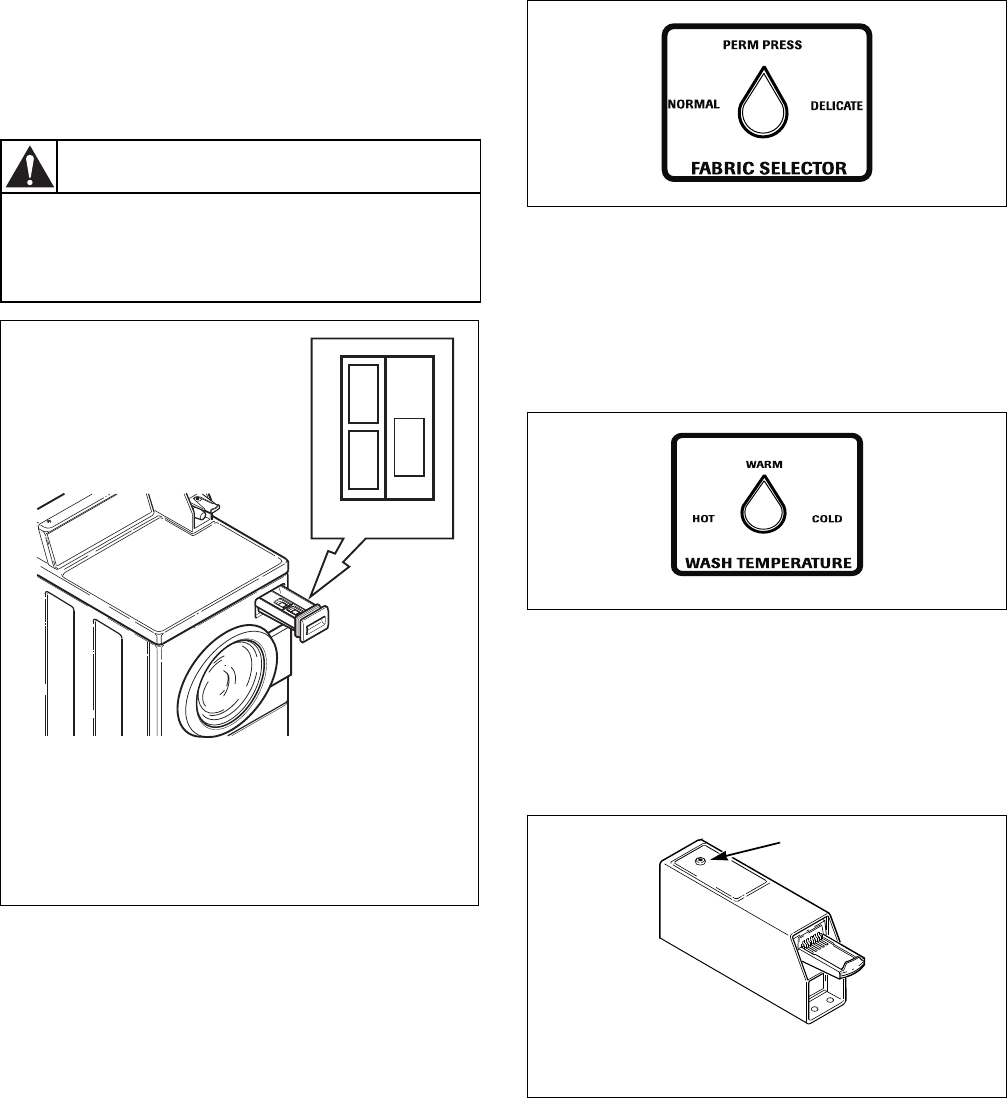 PERM PRESS

NORMAL

DELICATE

FABRIC SELECTOR

WARM

HOT

COLD

WASH TEMPERATURE