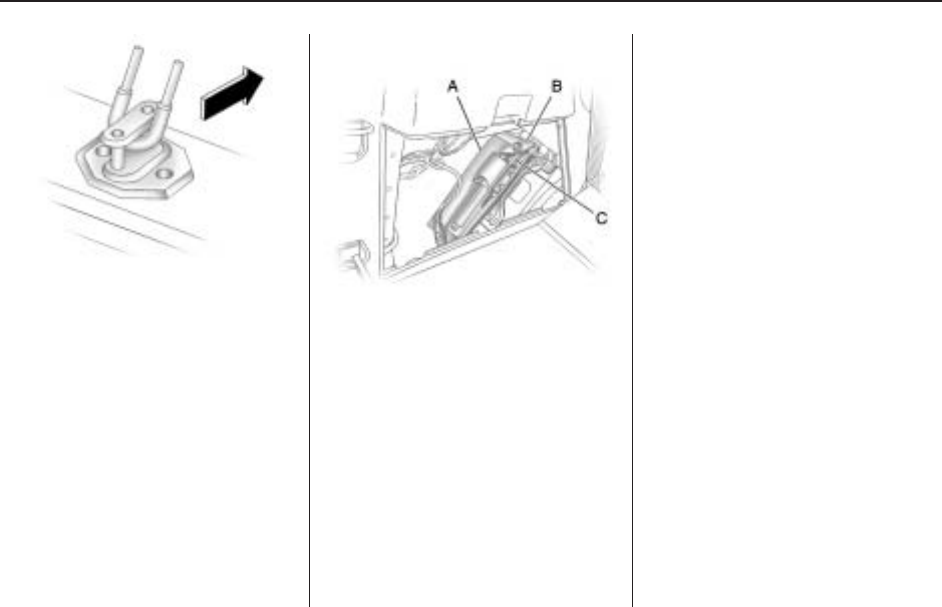 A
B
C