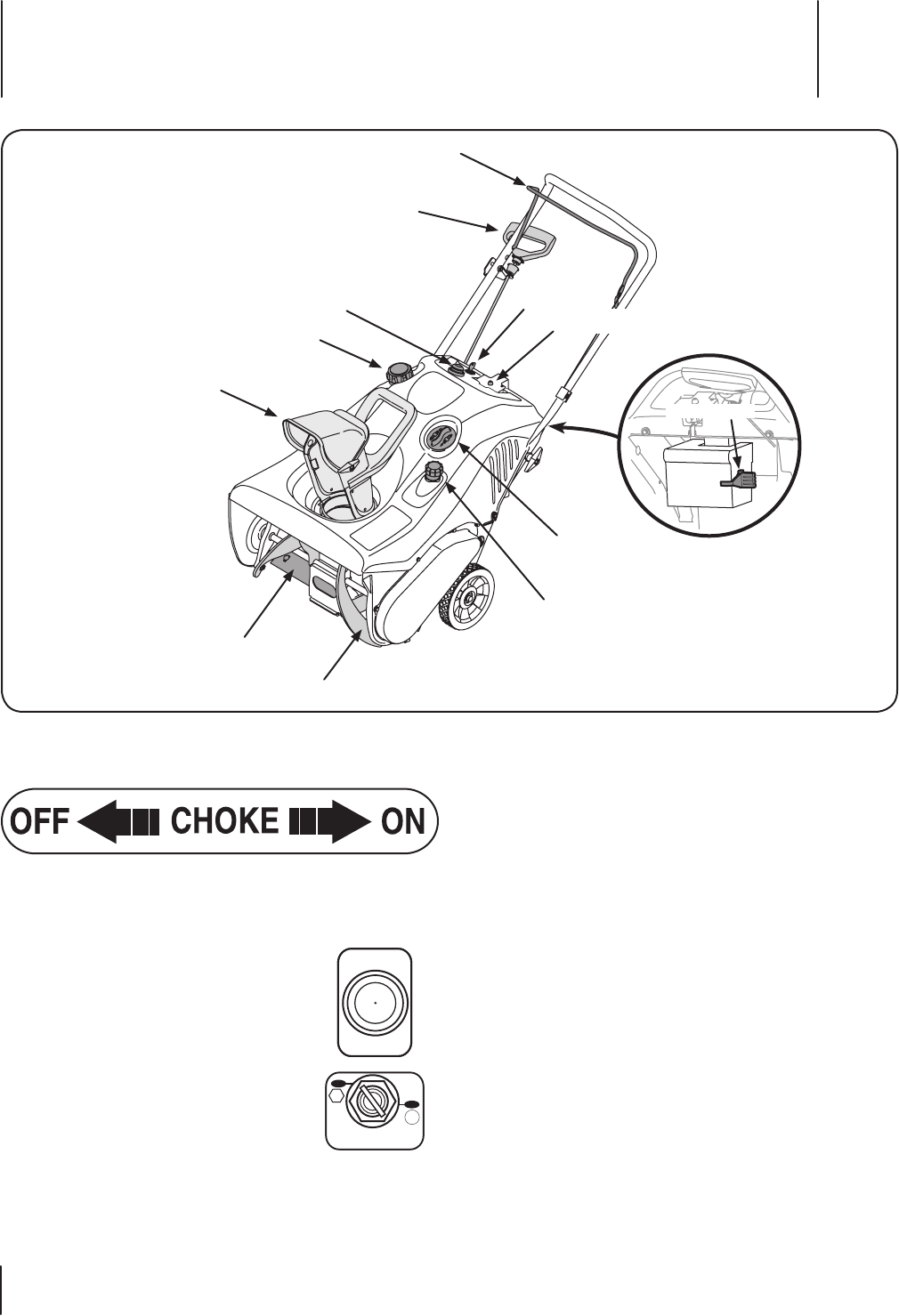 OFF CHOKE ON