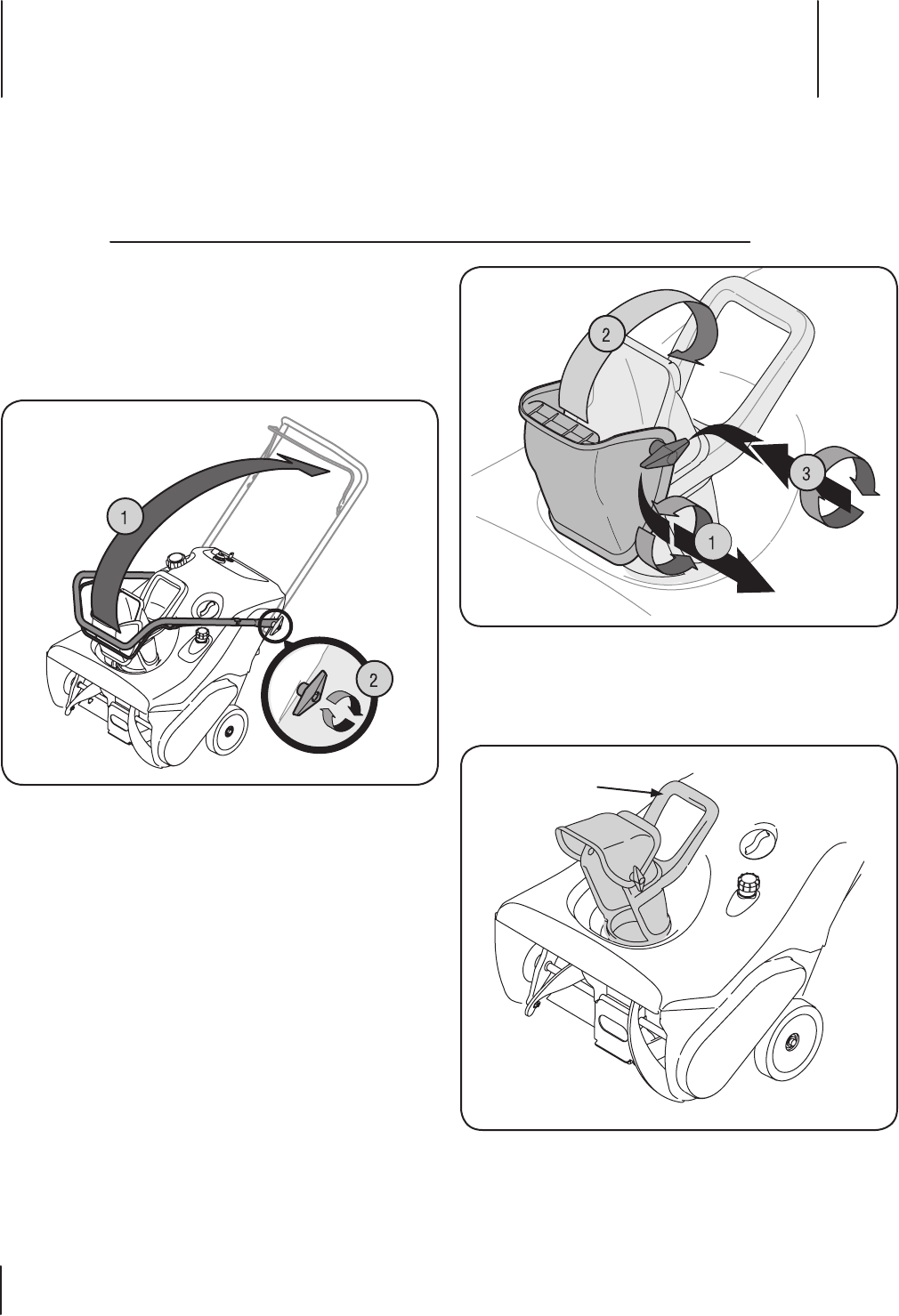 1

2

2

3

1