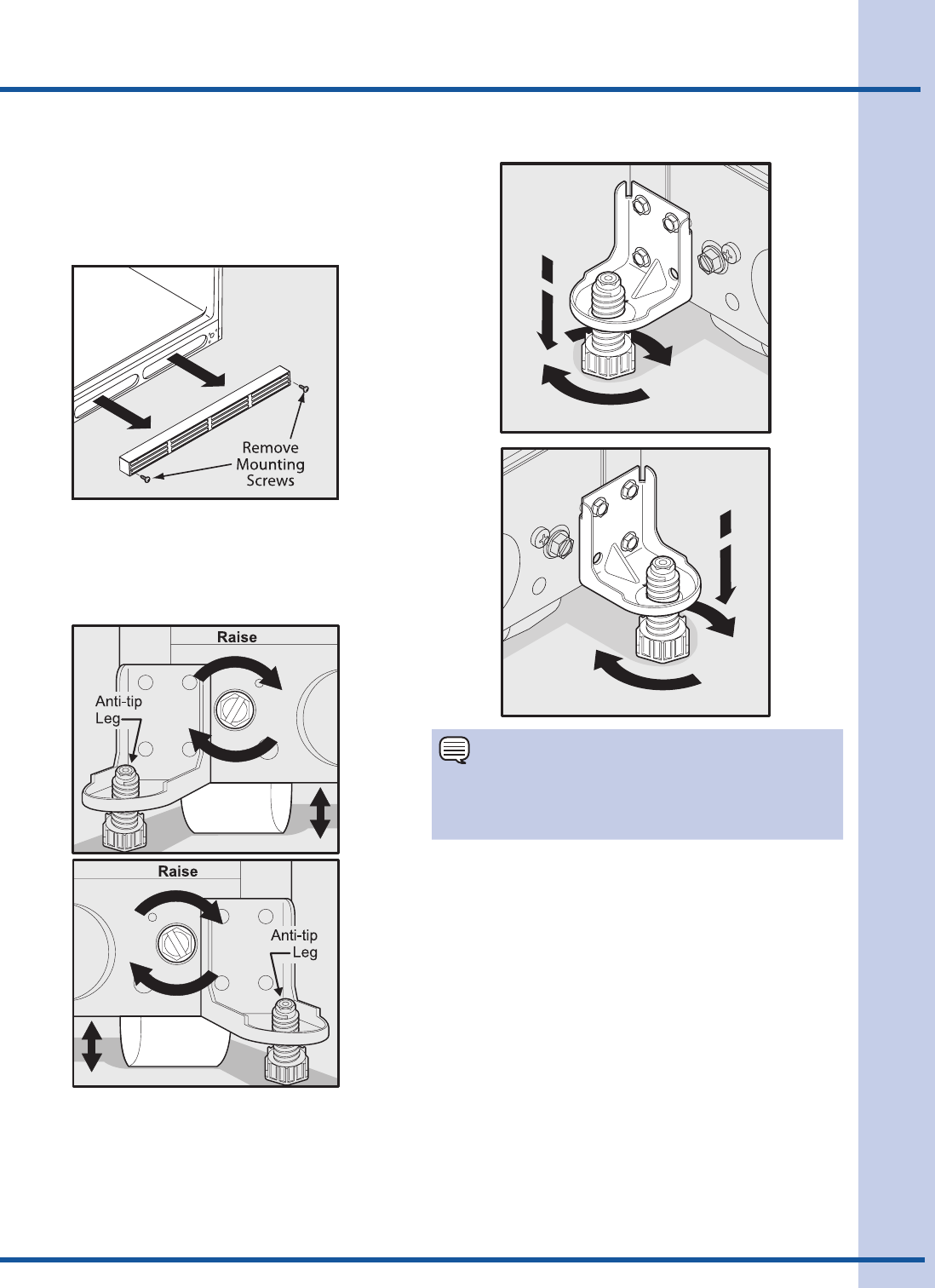 Remove Mounting Screws

Raise

Anti-tip Leg

Raise

Anti-tip Leg