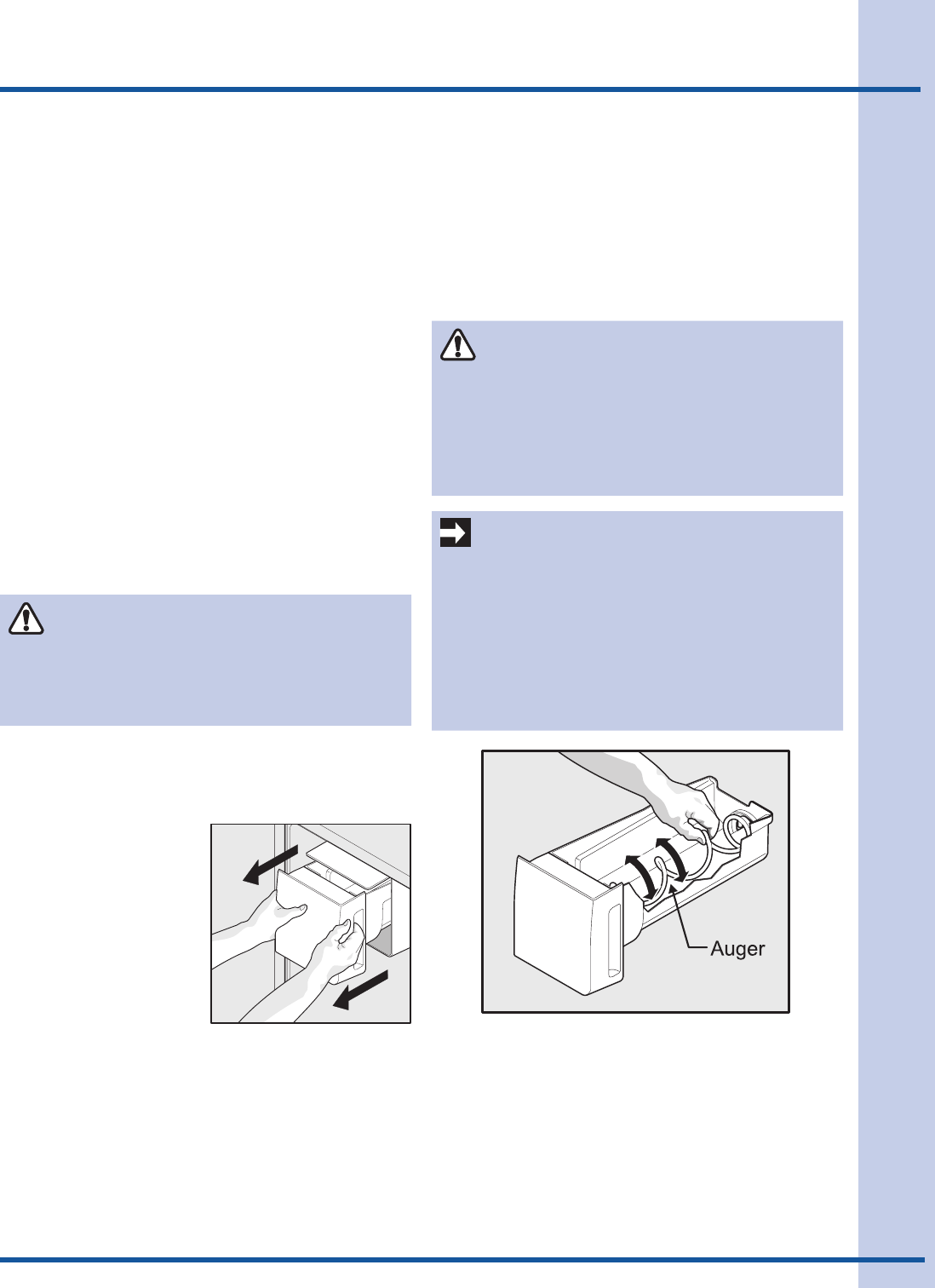 Auger