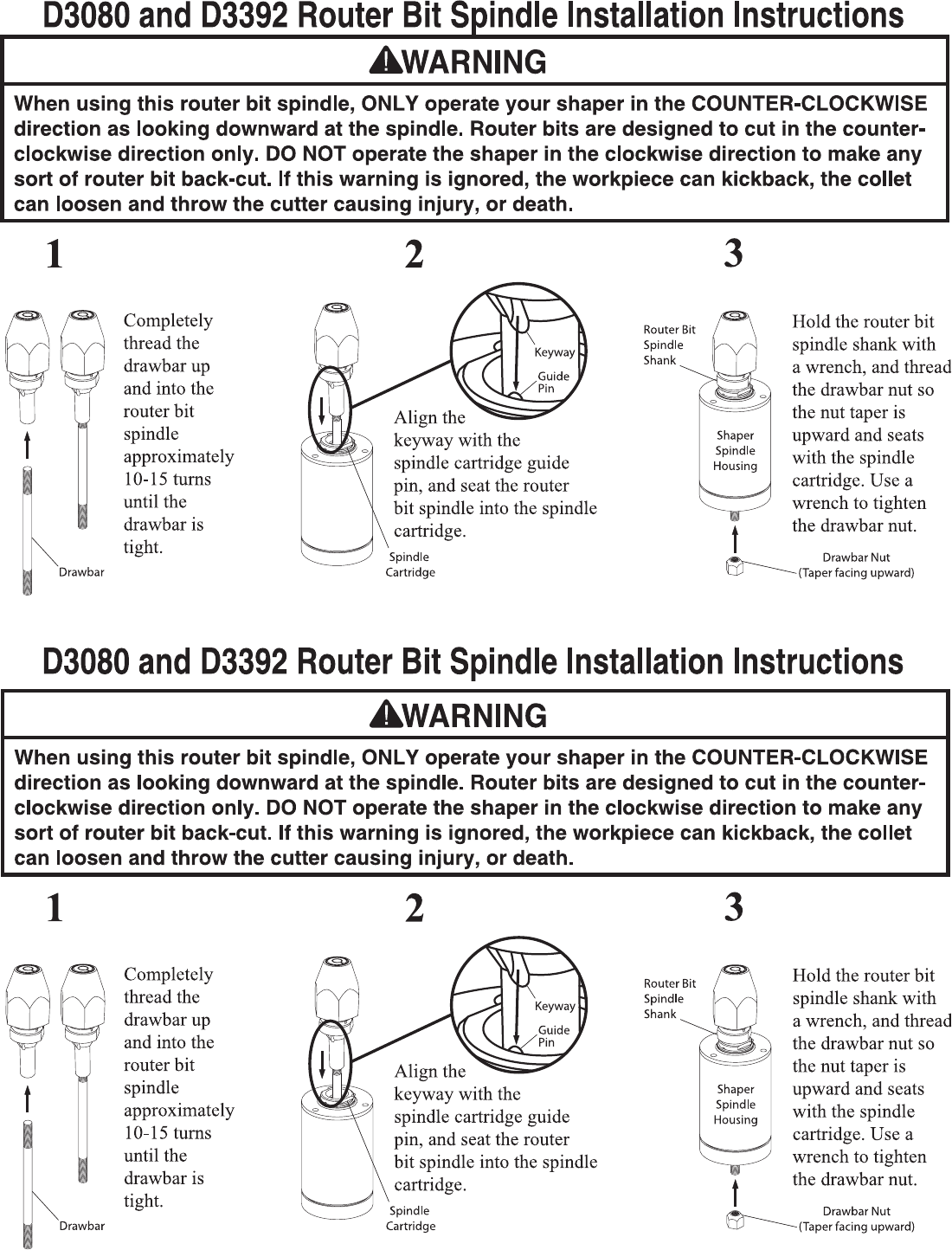 D3080 and D3392 Router Bit Spindle Installation Instructions

WARNING

When using this router bit spindle, ONLY operate your shaper in the COUNTER-CLOCKWISE direction as looking downward at the spindle. Router bits are designed to cut in the counter-clockwise direction only. DO NOT operate the shaper in the clockwise direction to make any sort of router bit back-cut. If this warning is ignored, the workpiece can kickback, the collet can loosen and throw the cutter causing injury, or death.

1

Completely thread the drawbar up and into the router bit spindle approximately 10-15 turns until the drawbar is tight.

Drawbar

2

Keyway

Guide Pin

Align the keyway with the spindle cartridge guide pin, and seat the router bit spindle into the spindle cartridge.

Spindle Cartridge

3

Router Bit Spindle Shank

Shaper Spindle Housing

Hold the router bit spindle shank with a wrench, and thread the drawbar nut so the nut taper is upward and seats with the spindle cartridge. Use a wrench to tighten the drawbar nut.

Drawbar Nut (Taper facing upward)

D3080 and D3392 Router Bit Spindle Installation Instructions

WARNING

When using this router bit spindle, ONLY operate your shaper in the COUNTER-CLOCKWISE direction as looking downward at the spindle. Router bits are designed to cut in the counter-clockwise direction only. DO NOT operate the shaper in the clockwise direction to make any sort of router bit back-cut. If this warning is ignored, the workpiece can kickback, the collet can loosen and throw the cutter causing injury, or death.

1

Completely thread the drawbar up and into the router bit spindle approximately 10-15 turns until the drawbar is tight.

Drawbar

2

Keyway

Guide Pin

Align the keyway with the spindle cartridge guide pin, and seat the router bit spindle into the spindle cartridge.

Spindle Cartridge

3

Router Bit Spindle Shank

Shaper Spindle Housing

Hold the router bit spindle shank with a wrench, and thread the drawbar nut so the nut taper is upward and seats with the spindle cartridge. Use a wrench to tighten the drawbar nut.

Drawbar Nut (Taper facing upward)