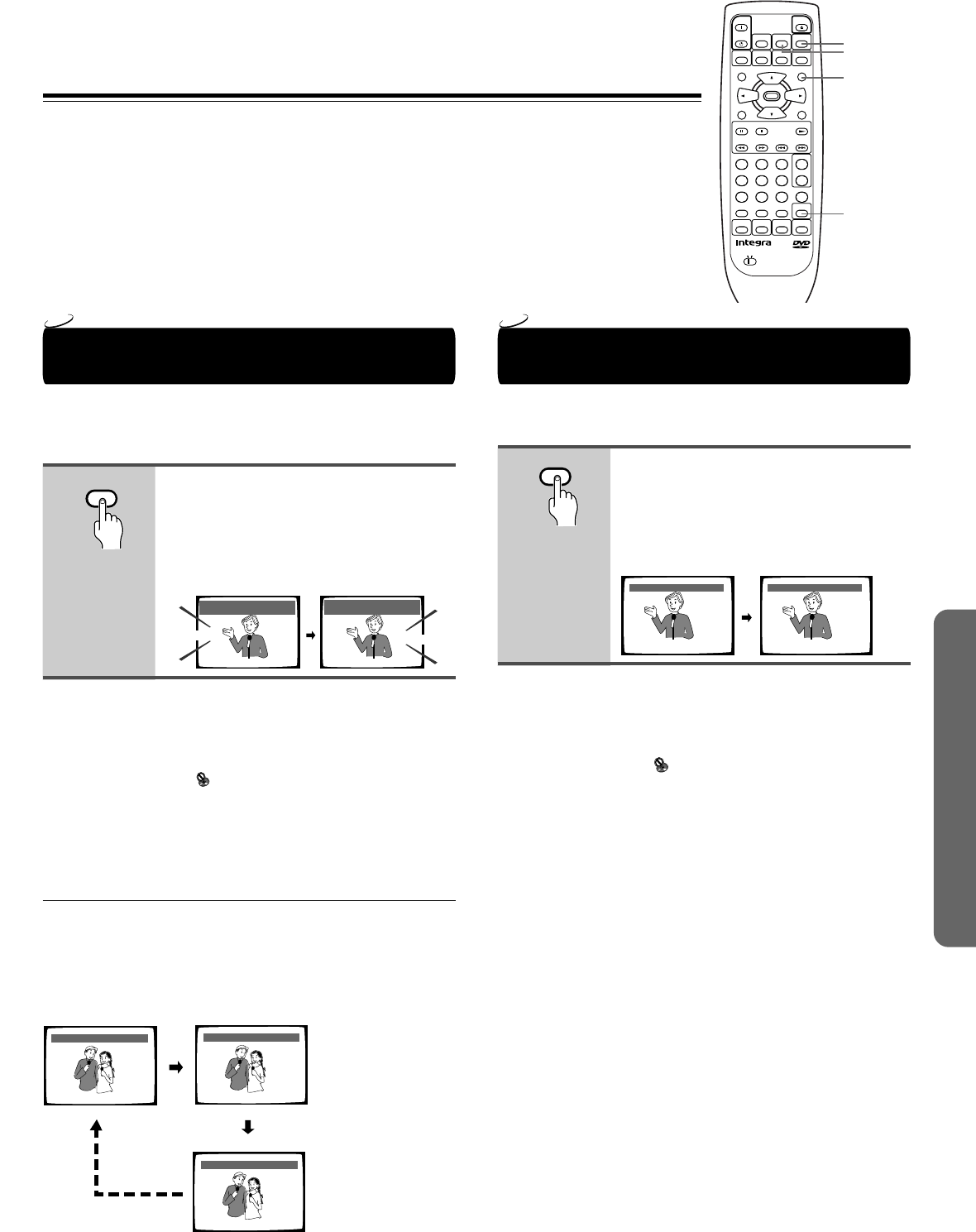 Integra

DVD