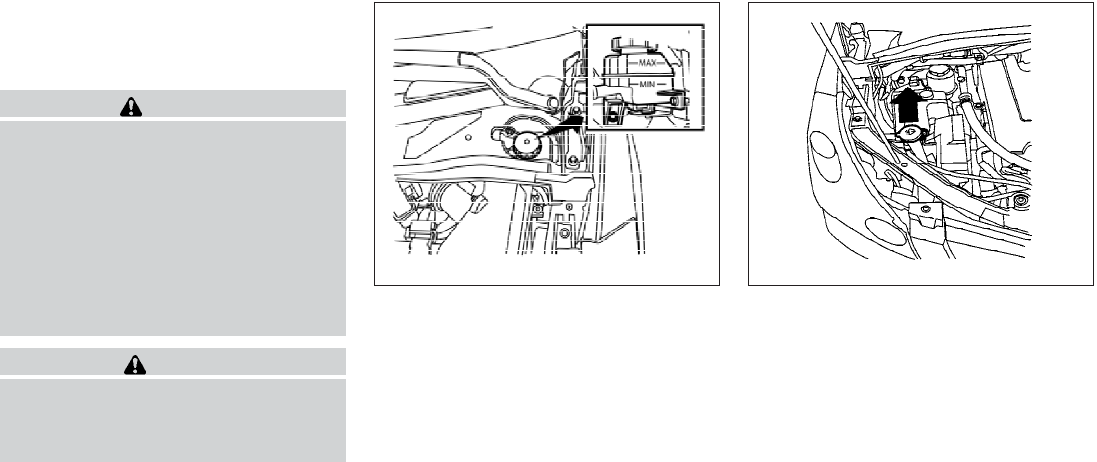 MAX
MIN