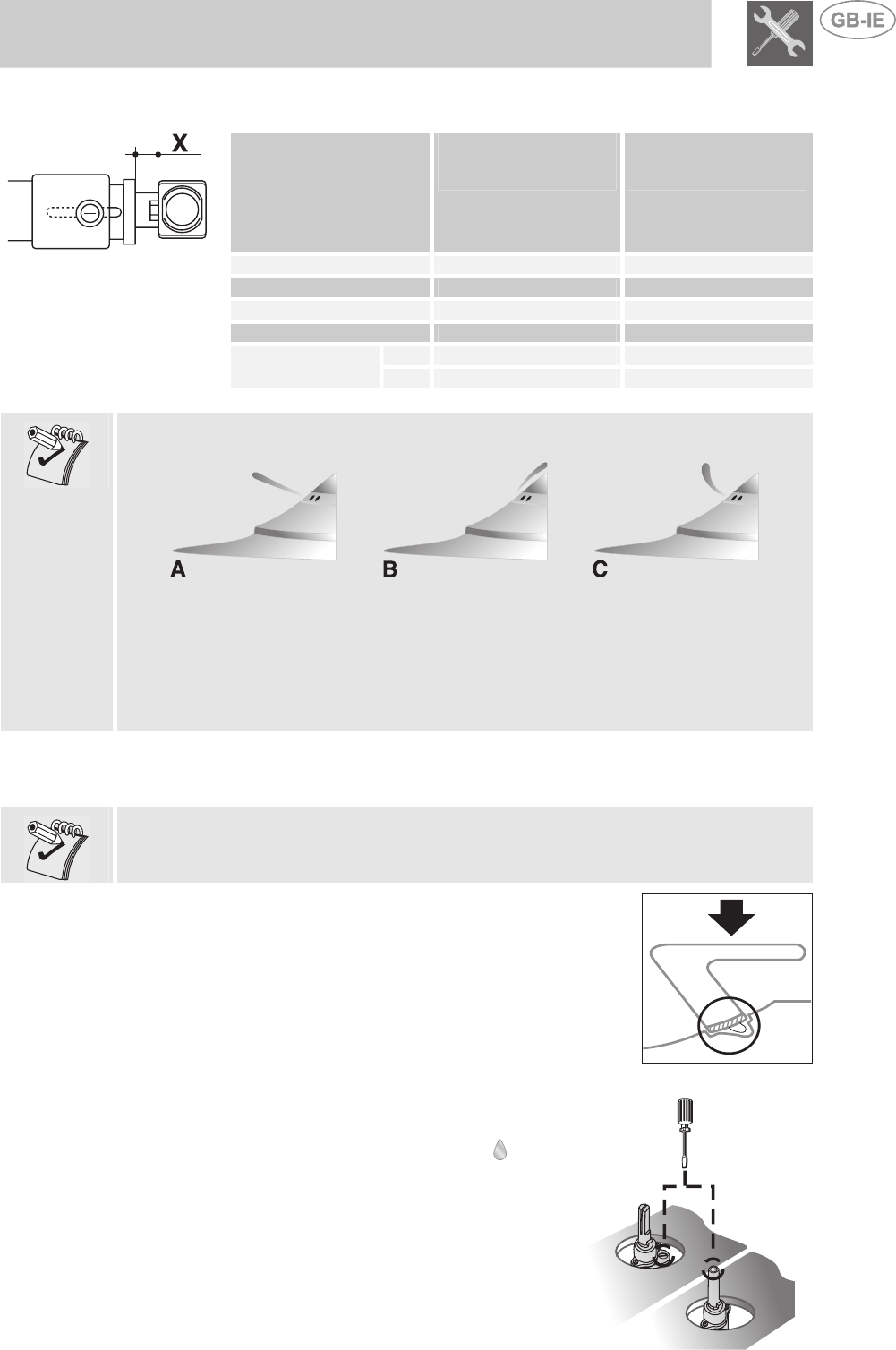 GB-IE

X

A

B

C