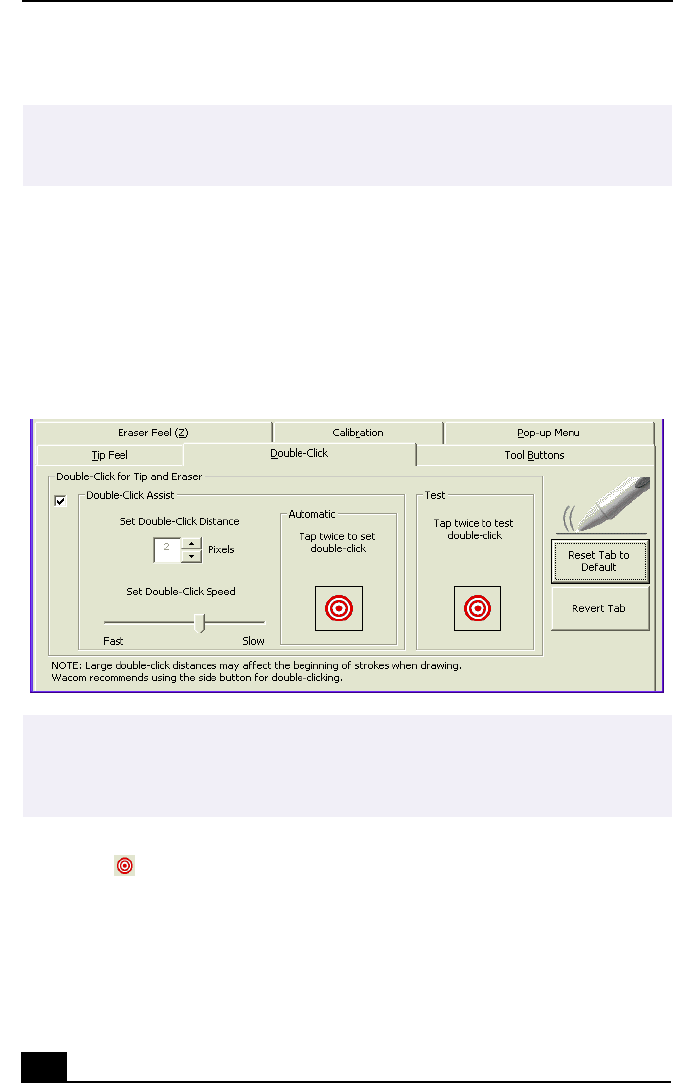 Eraser Feel (Z)

Calibration

Pop-up Menu

Tip Feel

Double-Click

Tool Buttons

Double-Click for Tip and Eraser

Double-Click Assist

Set Double-Click Distance

2

Pixels

Set Double-Click Speed

Fast

Slow

Automatic

Tap twice to set double-click

Test

Tap twice to test double-click

Reset Tab to Default

Revert Tab

NOTE: Large double-click distances may affect the beginning of strokes when drawing. Wacom recommends using the side button for double-clicking.