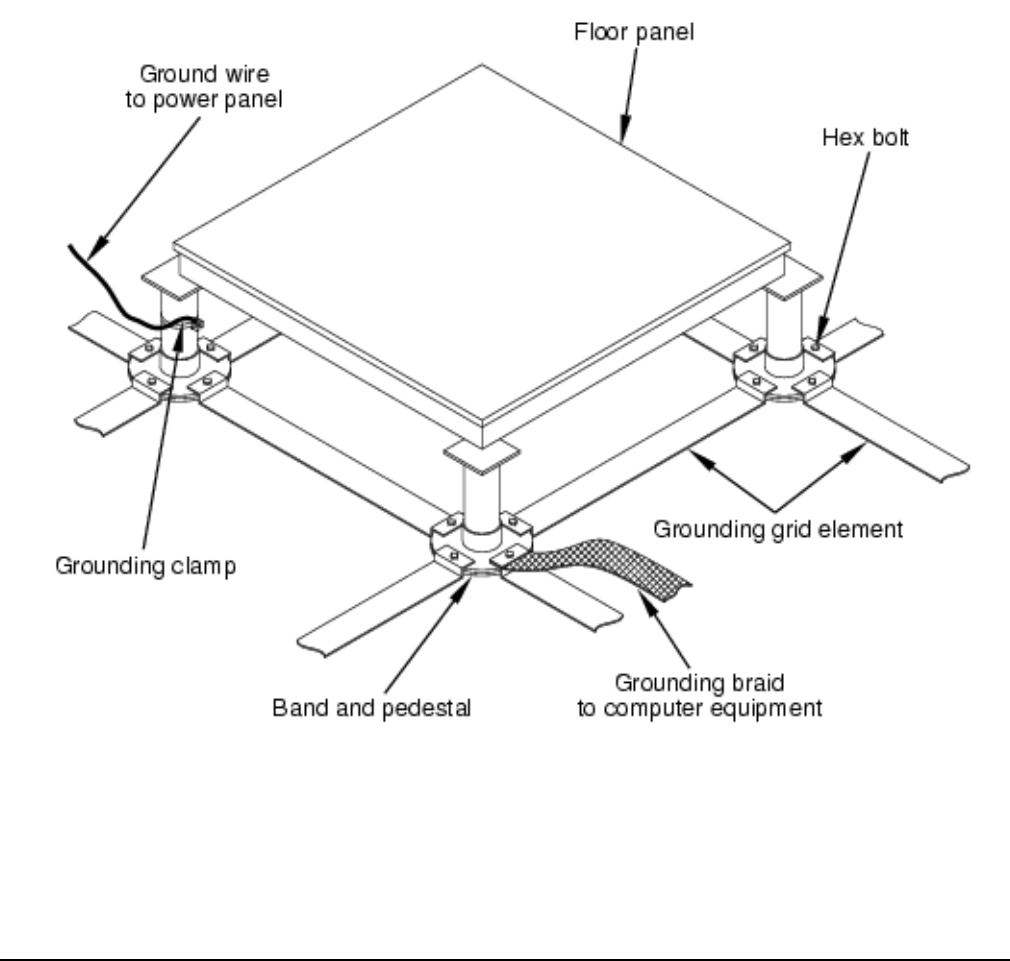 Floor panel

Ground wire to power panel

Hex bolt

Grounding grid element

Grounding clamp

Band and pedestal

Grounding braid to computer equipment