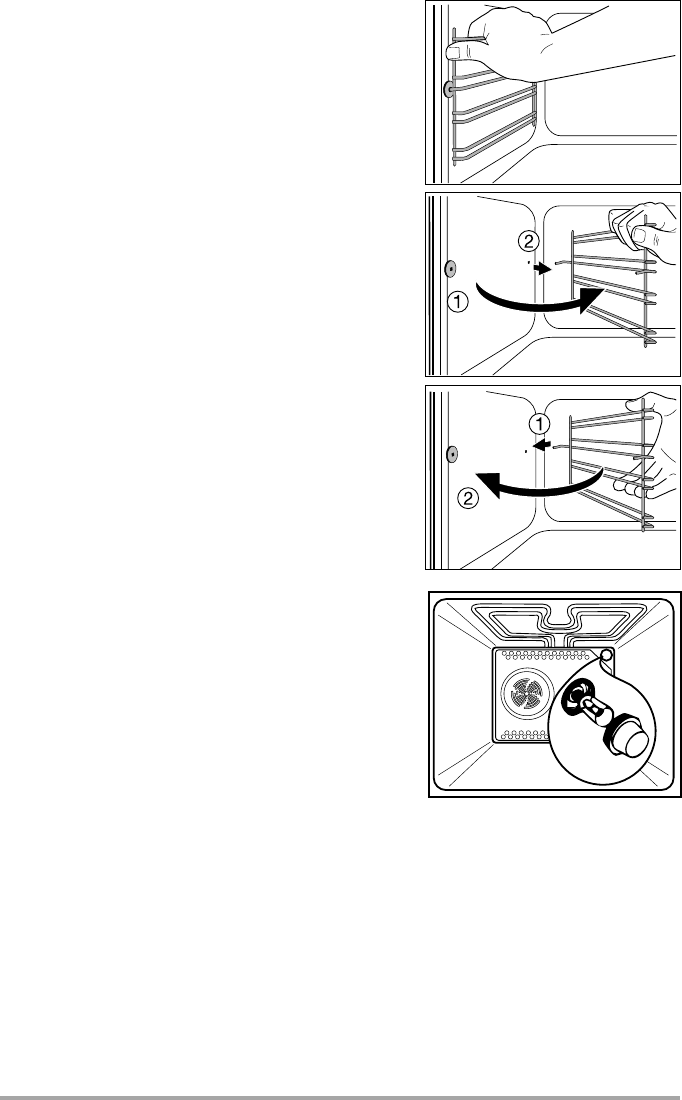 2
1
1
2