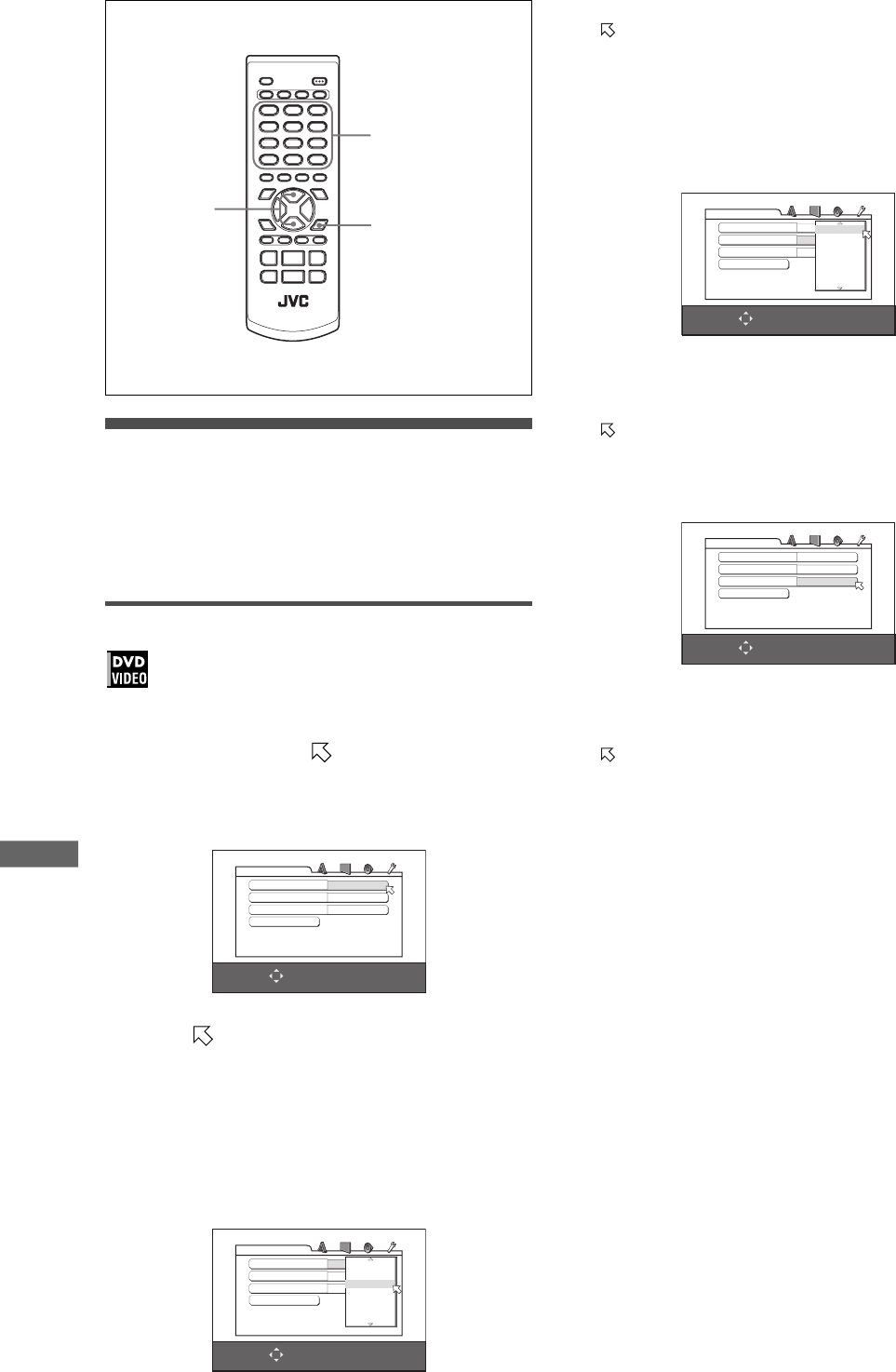 JVC