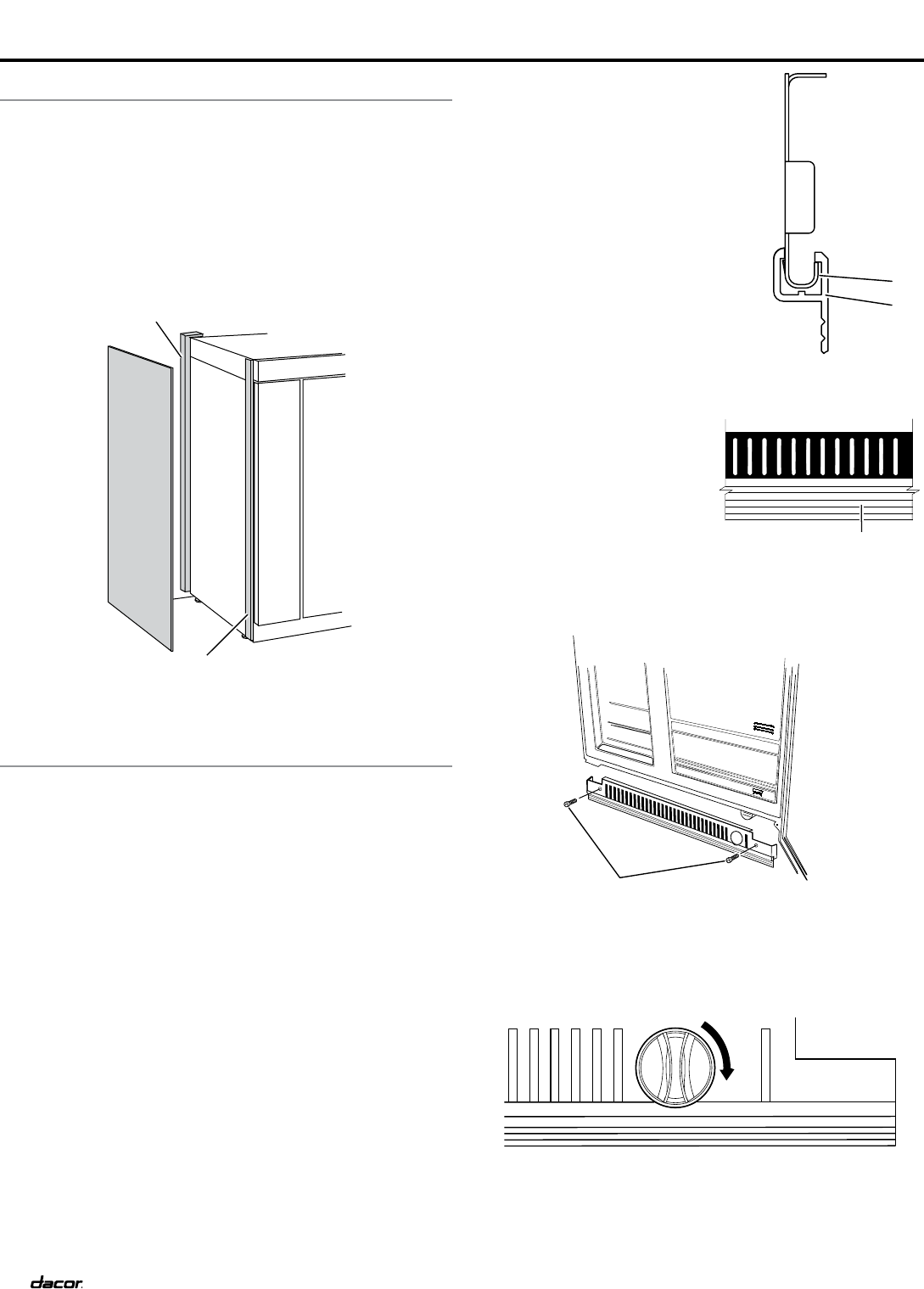 dacor