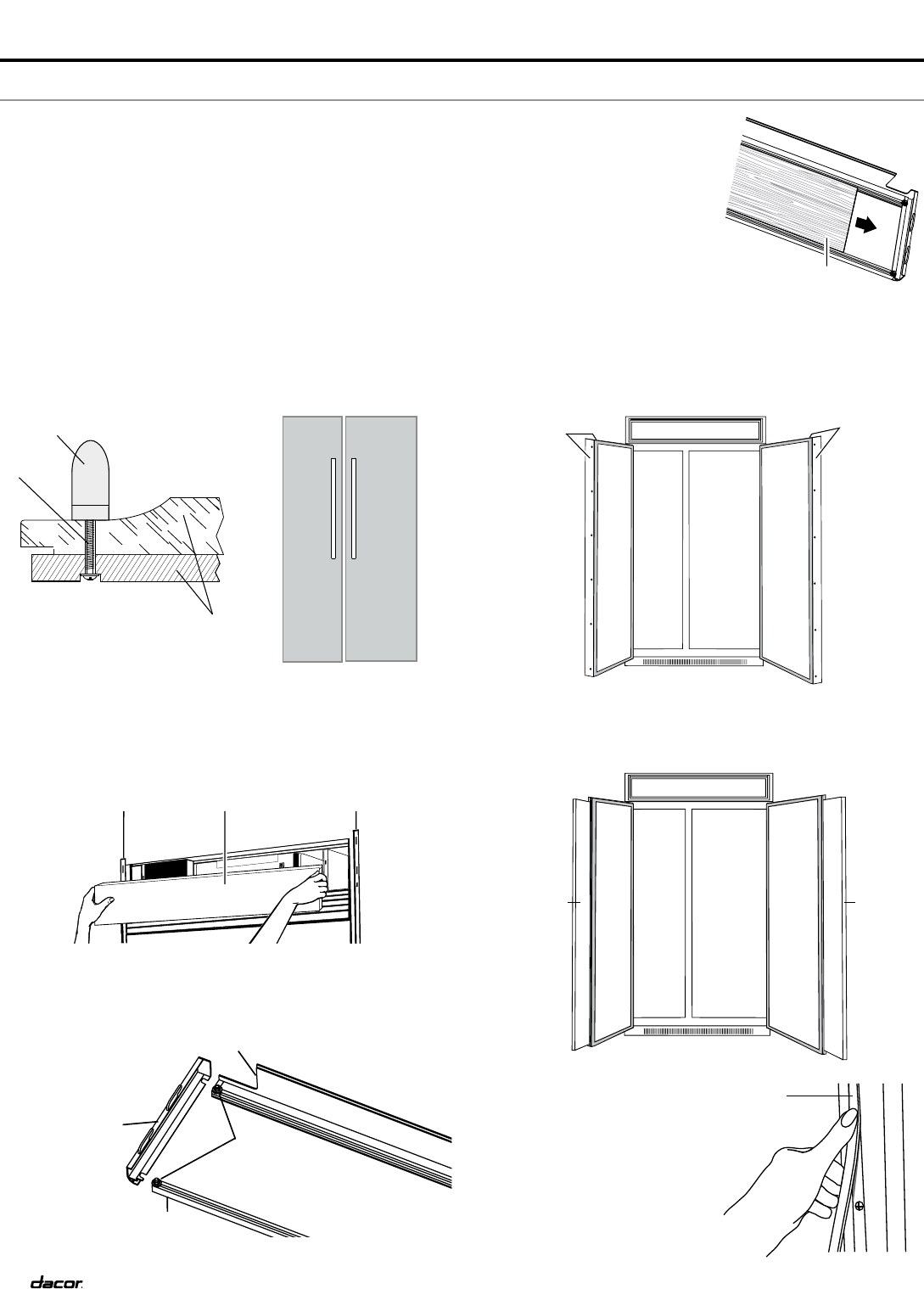 dacor