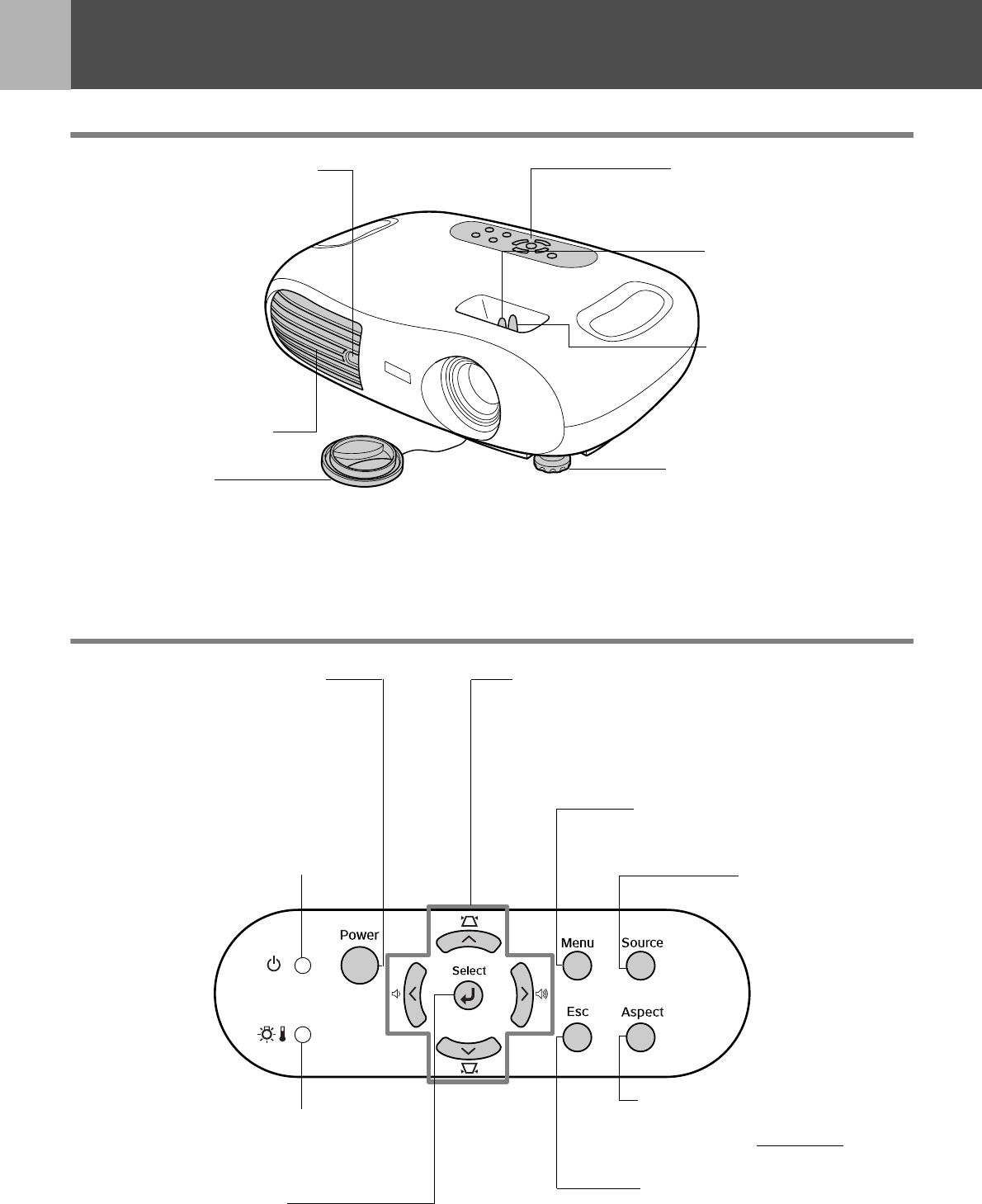 Power

Select

Menu

Source

Esc

Aspect