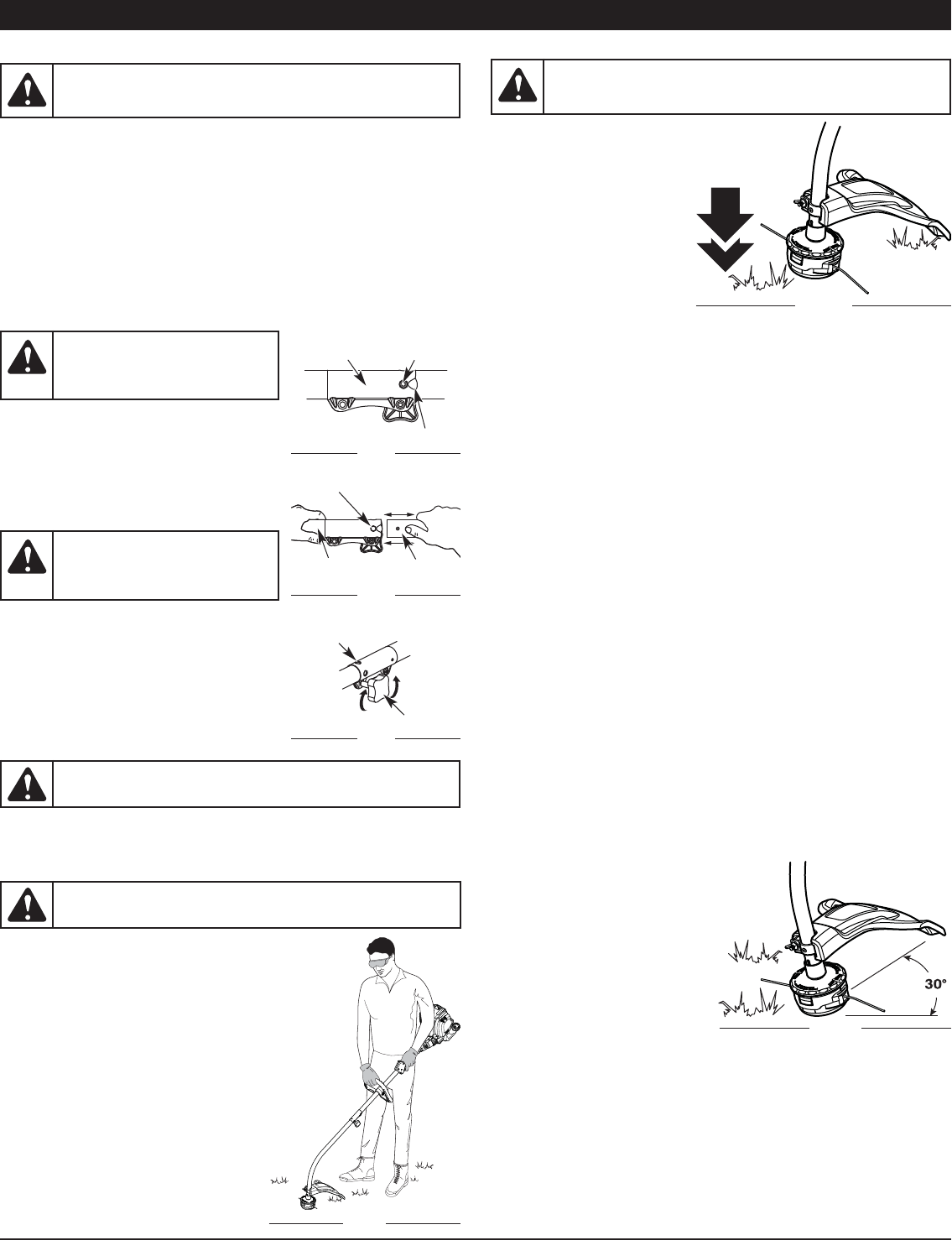 30°