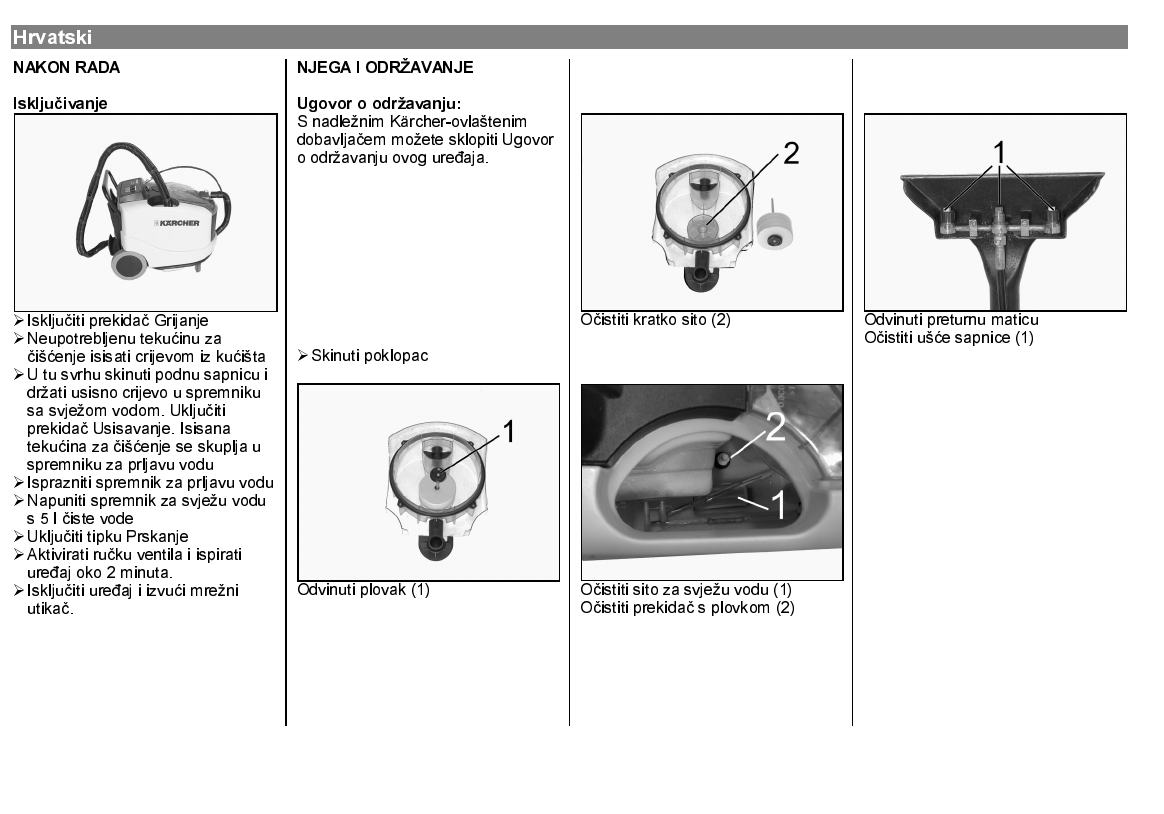 Hrvatski

NAKON RADA

Isključivanje

KÄRCHER

➢ Isključiti prekidač Grijanje
➢ Neupotrebljenu tekućinu za čišćenje isisati crijevom iz kućišta
➢ U tu svrhu skinuti podnu sapnicu i držati usisno crijevo u spremniku sa svježom vodom. Uključiti prekidač Usisavanje. Isisana tekućina za čišćenje se skuplja u spremniku za prljavu vodu
➢ Isprazniti spremnik za prljavu vodu
➢ Napuniti spremnik za svježu vodu s 5 l čiste vode
➢ Uključiti tipku Prskanje
➢ Aktivirati ručku ventila i ispirati uređaj oko 2 minuta.
➢ Isključiti uređaj i izvući mrežni utikač.

NJEGA I ODRŽAVANJE

Ugovor o održavanju:
S nadležnim Kärcher-ovlaštenim dobavljačem možete sklopiti Ugovor o održavanju ovog uređaja.

➢ Skinuti poklopac

1

Odvinuti plovak (1)

2

Očistiti kratko sito (2)

2

1

Očistiti sito za svježu vodu (1)
Očistiti prekidač s plovkom (2)

1

Odvinuti preturnu maticu
Očistiti ušće sapnice (1)