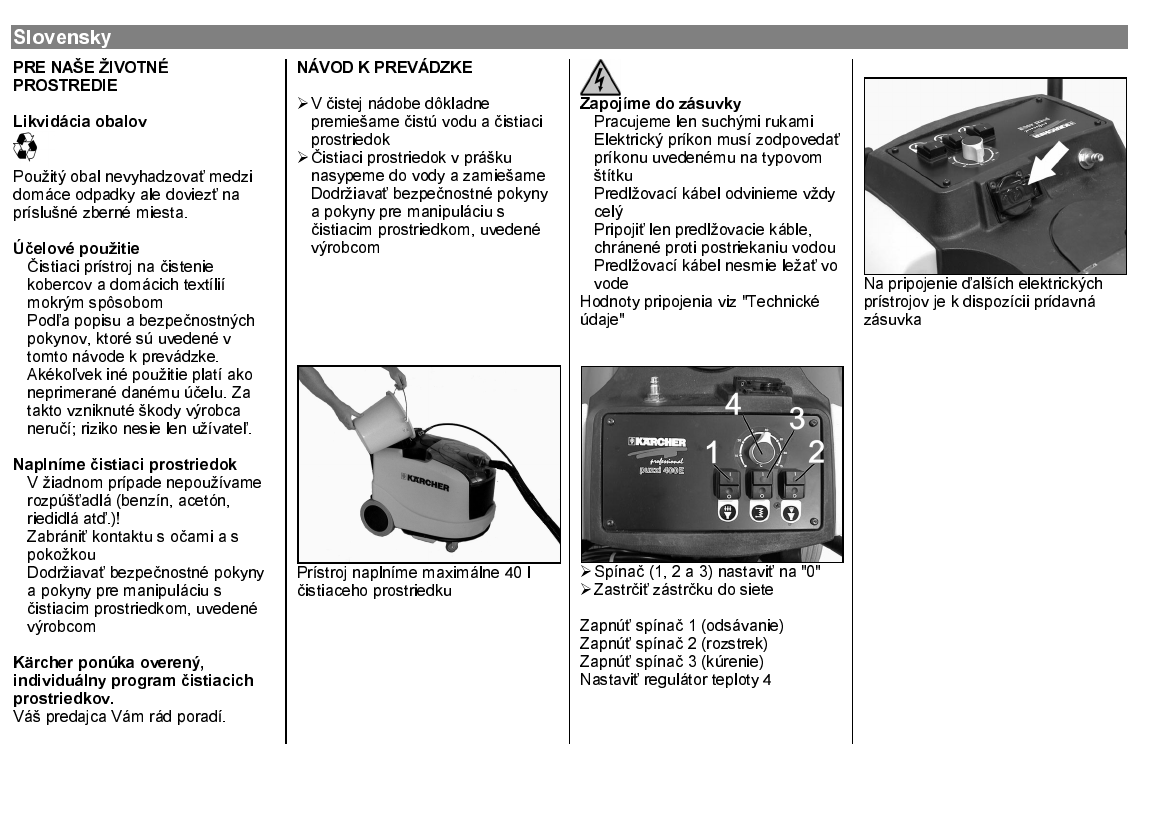 Slovensky

PRE NAŠE ŽIVOTNÉ PROSTREDIE

Likvidácia obalov

Použitý obal nevyhadzovať medzi domáce odpadky ale doviezť na príslušné zberné miesta.

Účelové použitie
Čistiaci prístroj na čistenie kobercov a domácich textílií mokrým spôsobom
Podľa popisu a bezpečnostných pokynov, ktoré sú uvedené v tomto návode k prevádzke.
Akékoľvek iné použitie platí ako neprimerané danému účelu. Za takto vzniknuté škody výrobca neručí; riziko nesie len užívateľ.

Naplníme čistiaci prostriedok
V žiadnom prípade nepoužívame rozpúšťadlá (benzín, acetón, riedidlá atď.)!
Zabrániť kontaktu s očami a s pokožkou
Dodržiavať bezpečnostné pokyny a pokyny pre manipuláciu s čistiacim prostriedkom, uvedené výrobcom

Kärcher ponúka overený, individuálny program čistiacich prostriedkov.
Váš predajca Vám rád poradí.

NÁVOD K PREVÁDZKE

➢ V čistej nádobe dôkladne premiešame čistú vodu a čistiaci prostriedok
➢ Čistiaci prostriedok v prášku nasypeme do vody a zamiešame
Dodržiavať bezpečnostné pokyny a pokyny pre manipuláciu s čistiacim prostriedkom, uvedené výrobcom

KÄRCHER

Prístroj naplníme maximálne 40 l čistiaceho prostriedku

Zapojíme do zásuvky
Pracujeme len suchými rukami
Elektrický príkon musí zodpovedať príkonu uvedenému na typovom štítku
Predlžovací kábel odvinieme vždy celý
Pripojiť len predlžovacie káble, chránené proti postriekaniu vodou
Predlžovací kábel nesmie ležať vo vode
Hodnoty pripojenia viz "Technické údaje"

KÄRCHER
professional
puzzi 400 E
4 3 1 2

➢ Spínač (1, 2 a 3) nastaviť na "0"
➢ Zastrčiť zástrčku do siete

Zapnúť spínač 1 (odsávanie)
Zapnúť spínač 2 (rozstrek)
Zapnúť spínač 3 (kúrenie)
Nastaviť regulátor teploty 4

Na pripojenie ďalších elektrických prístrojov je k dispozícii prídavná zásuvka