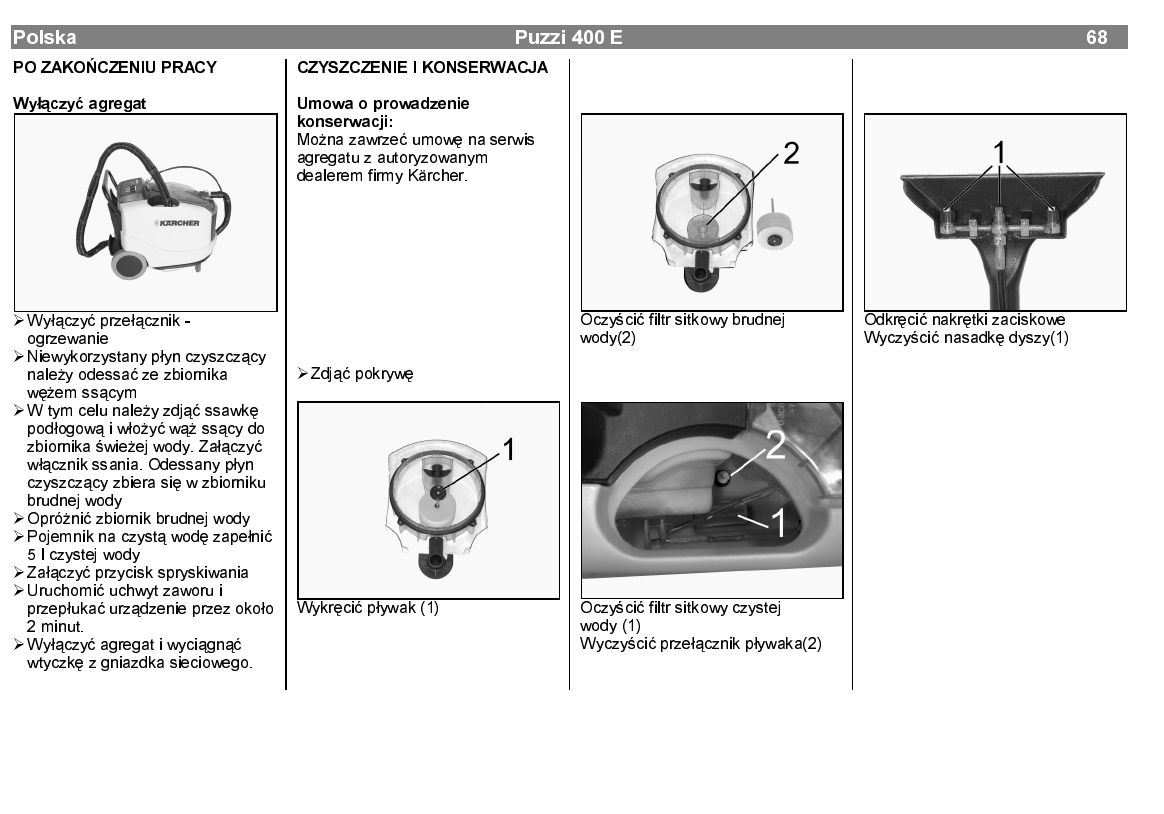 Polska Puzzi 400 E 68

PO ZAKOŃCZENIU PRACY

Wyłączyć agregat

KÄRCHER

➢ Wyłączyć przełącznik - ogrzewanie
➢ Niewykorzystany płyn czyszczący należy odessać ze zbiornika wężem ssącym
➢ W tym celu należy zdjąć ssawkę podłogową i włożyć wąż ssący do zbiornika świeżej wody. Załączyć włącznik ssania. Odessany płyn czyszczący zbiera się w zbiorniku brudnej wody
➢ Opróżnić zbiornik brudnej wody
➢ Pojemnik na czystą wodę zapełnić 5 l czystej wody
➢ Załączyć przycisk spryskiwania
➢ Uruchomić uchwyt zaworu i przepłukać urządzenie przez około 2 minut.
➢ Wyłączyć agregat i wyciągnąć wtyczkę z gniazdka sieciowego.

CZYSZCZENIE I KONSERWACJA

Umowa o prowadzenie konserwacji:
Można zawrzeć umowę na serwis agregatu z autoryzowanym dealerem firmy Kärcher.

➢ Zdjąć pokrywę

1

Wykręcić pływak (1)

2

Oczyścić filtr sitkowy brudnej wody(2)

2

1

Oczyścić filtr sitkowy czystej wody (1)
Wyczyścić przełącznik pływaka(2)

1

Odkręcić nakrętki zaciskowe
Wyczyścić nasadkę dyszy(1)