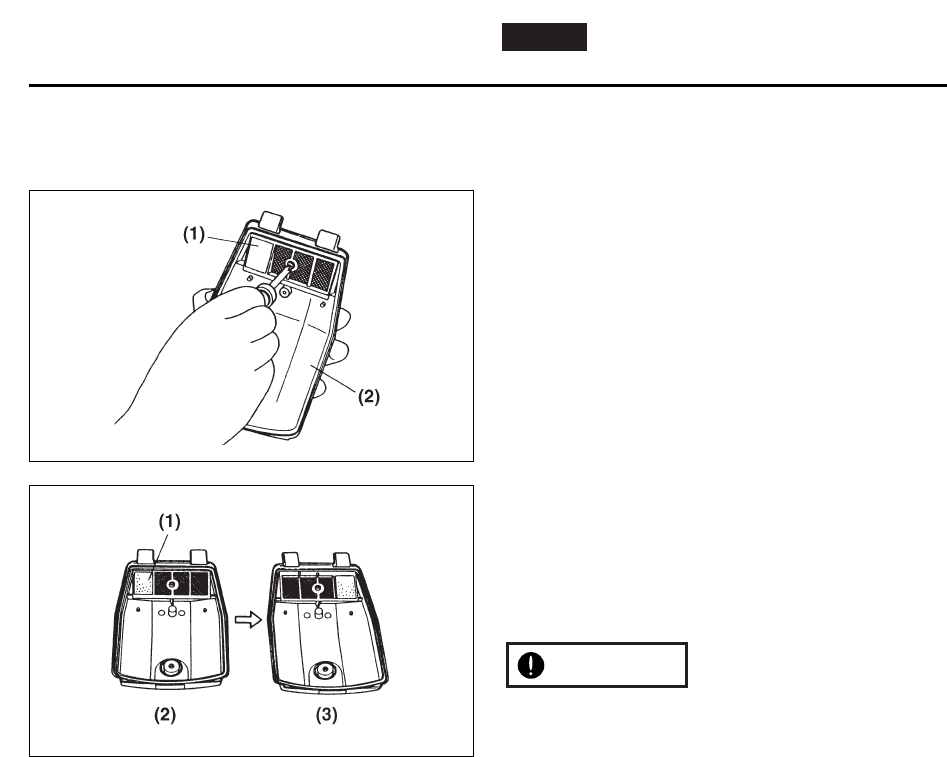 (1)

(2)

(1)

(2)

(3)