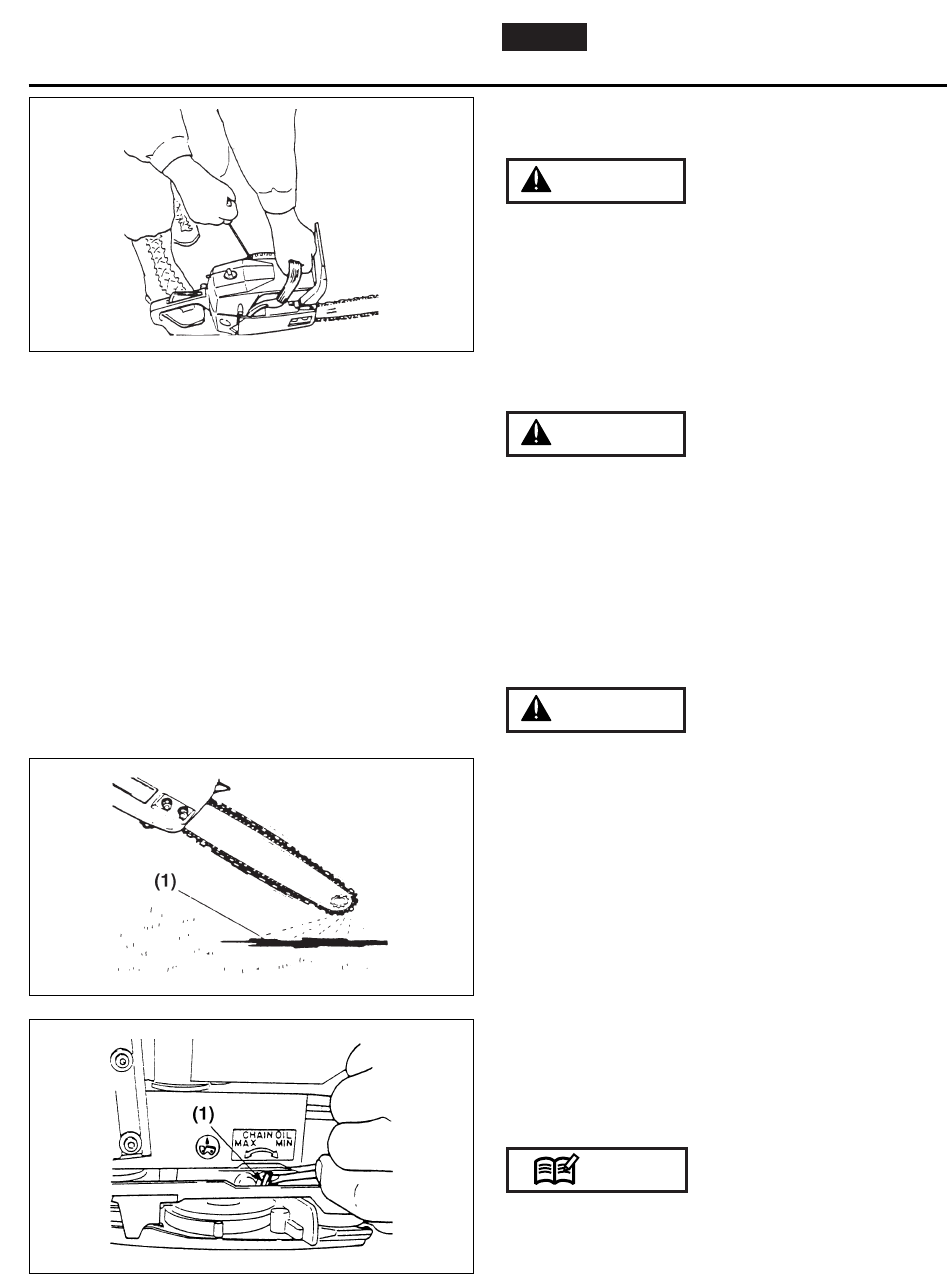 (1)

(1)

CHAIN OIL
MAX MIN