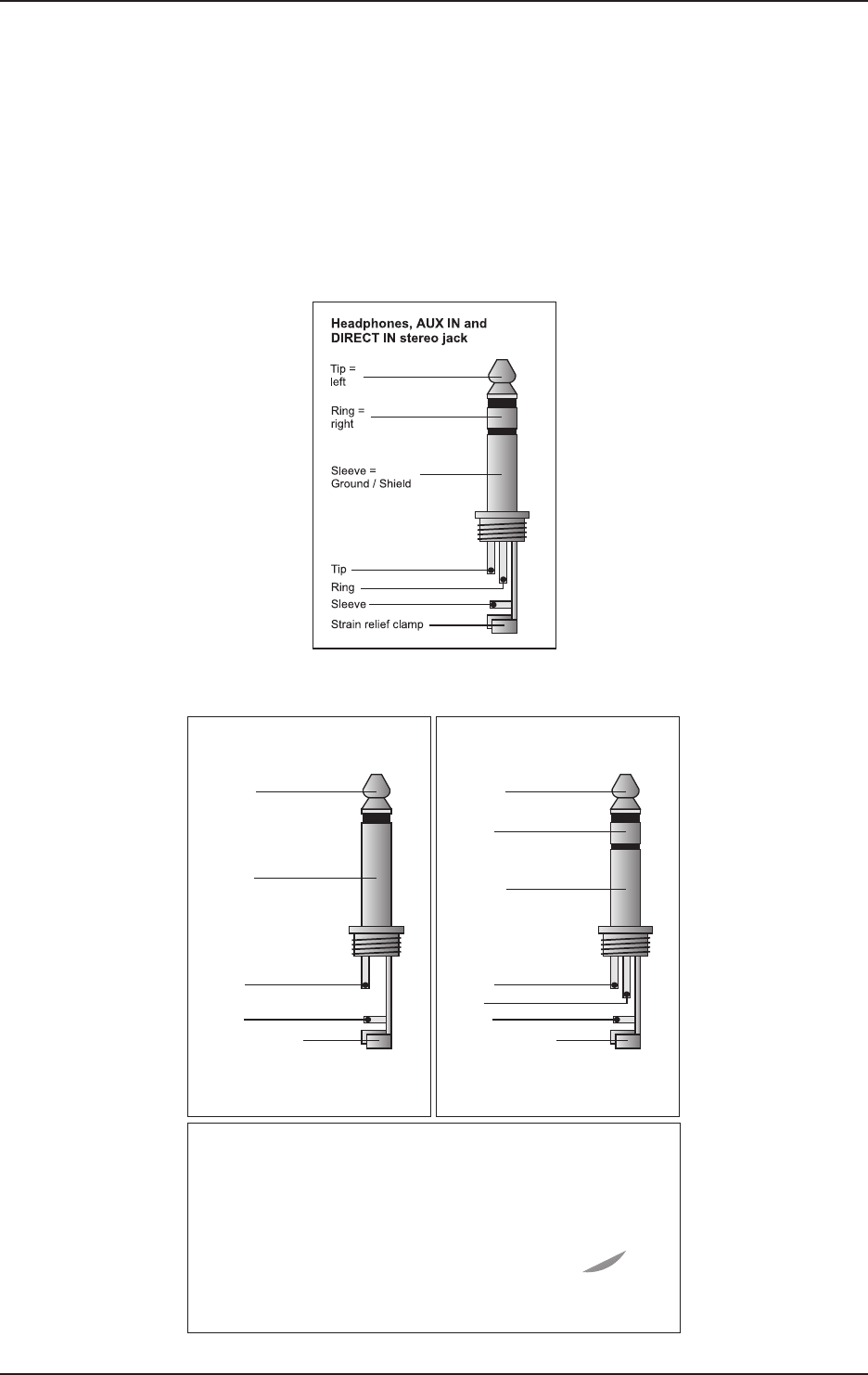 Headphones, AUX IN and DIRECT IN stereo jack

Tip = left

Ring = right

Sleeve = Ground / Shield

Tip

Ring

Sleeve

Strain relief clamp