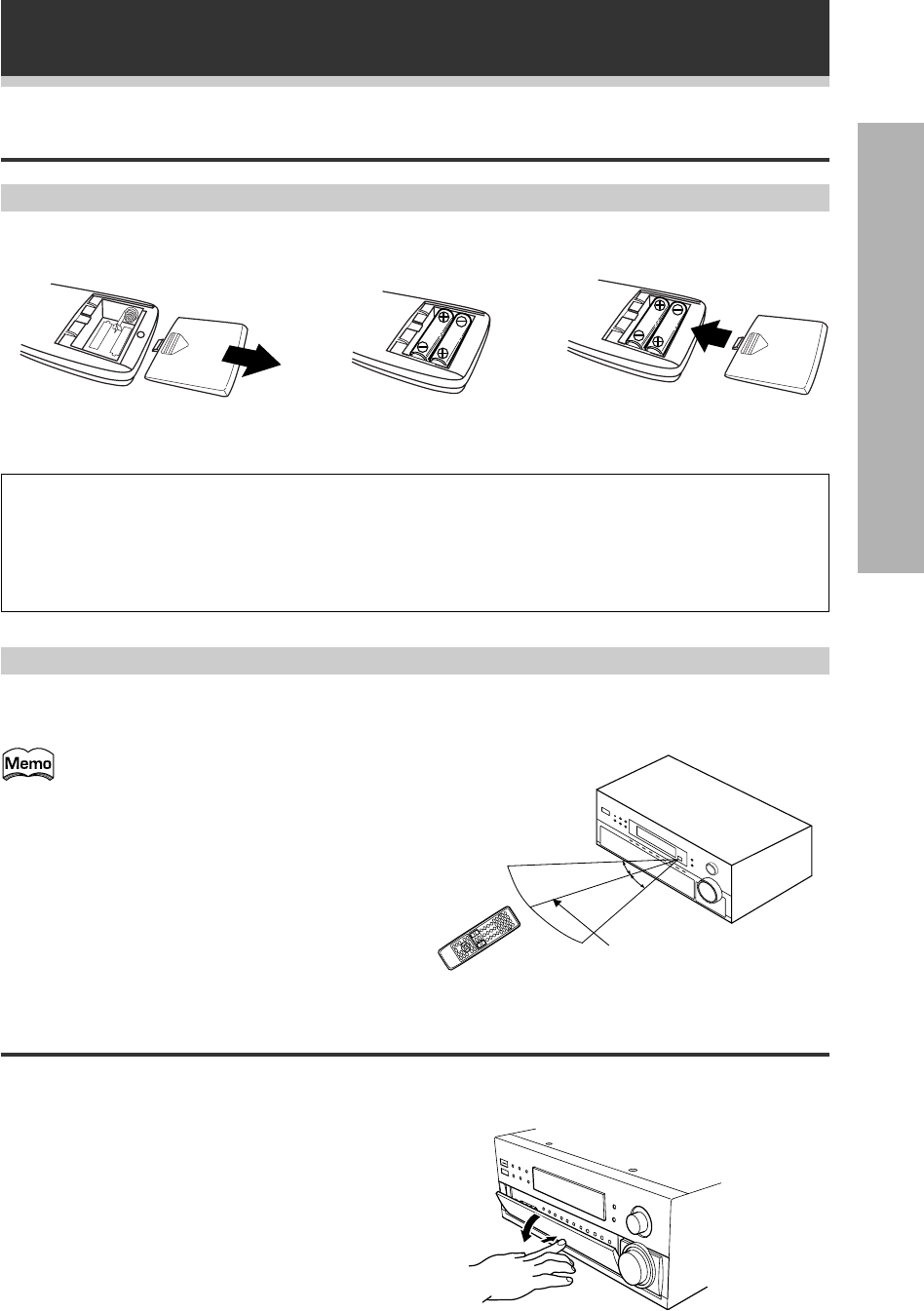 Memo