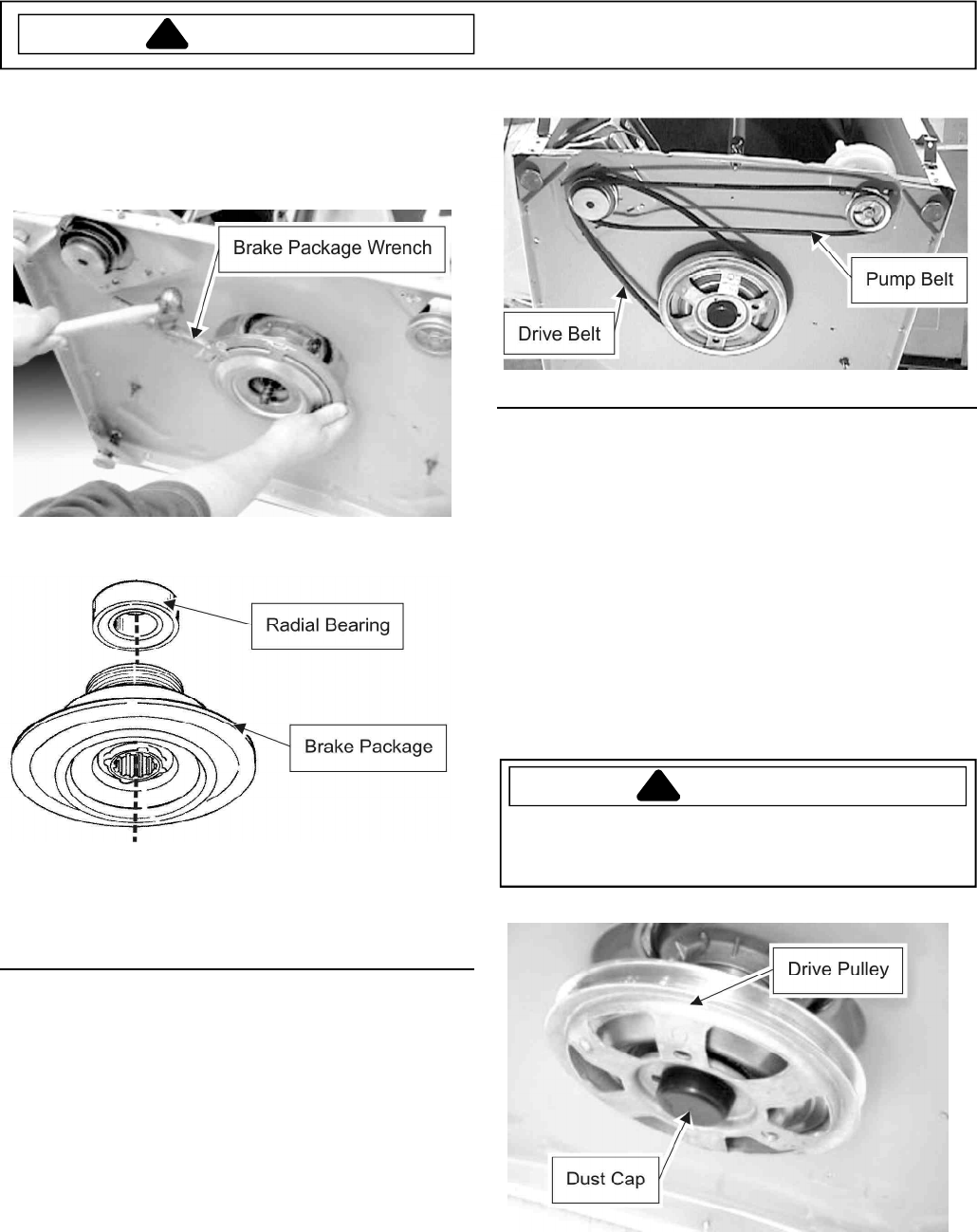 Brake Package Wrench

Radial Bearing

Brake Package

Pump Belt

Drive Belt

Drive Pulley

Dust Cap