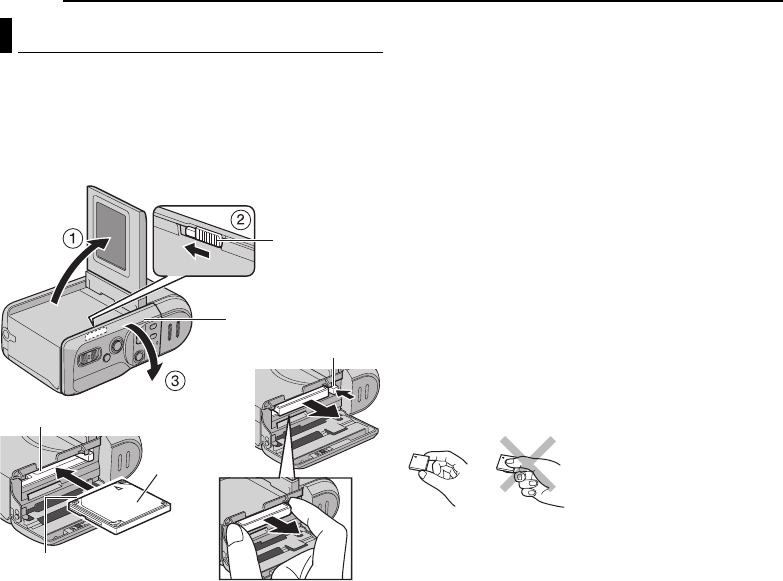 ①
②
③