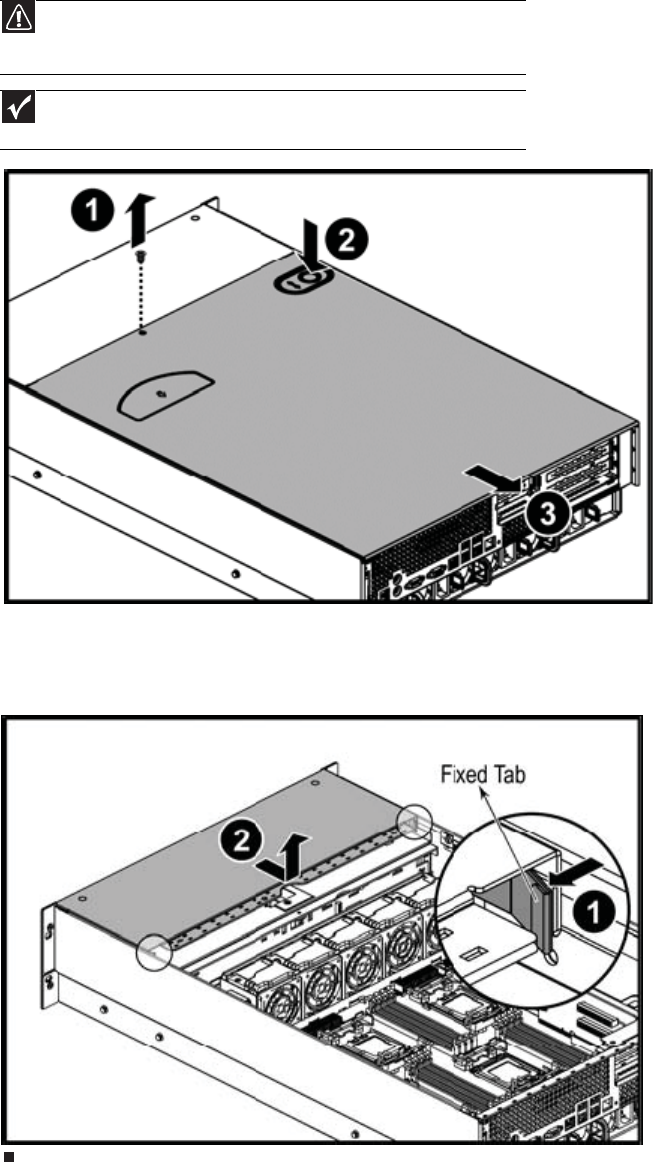 1

2

3

Fixed Tab

2

1