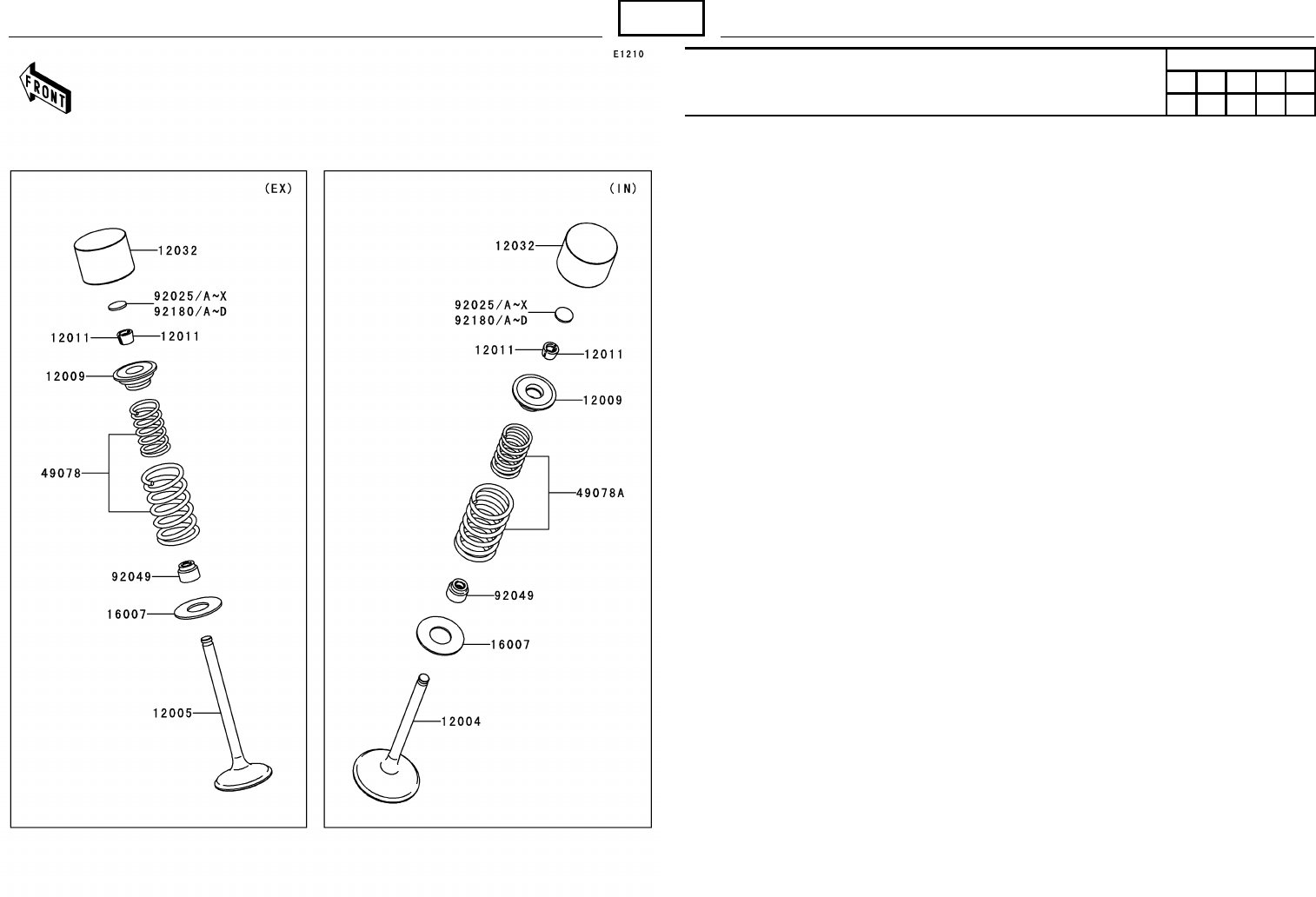 E1210

FRONT

(EX)

12032
92025/A~X
92180/A~D
12011
12011
12009
49078
92049
16007
12005

(IN)

12032
92025/A~X
92180/A~D
12011
12011
12009
49078A
92049
16007
12004