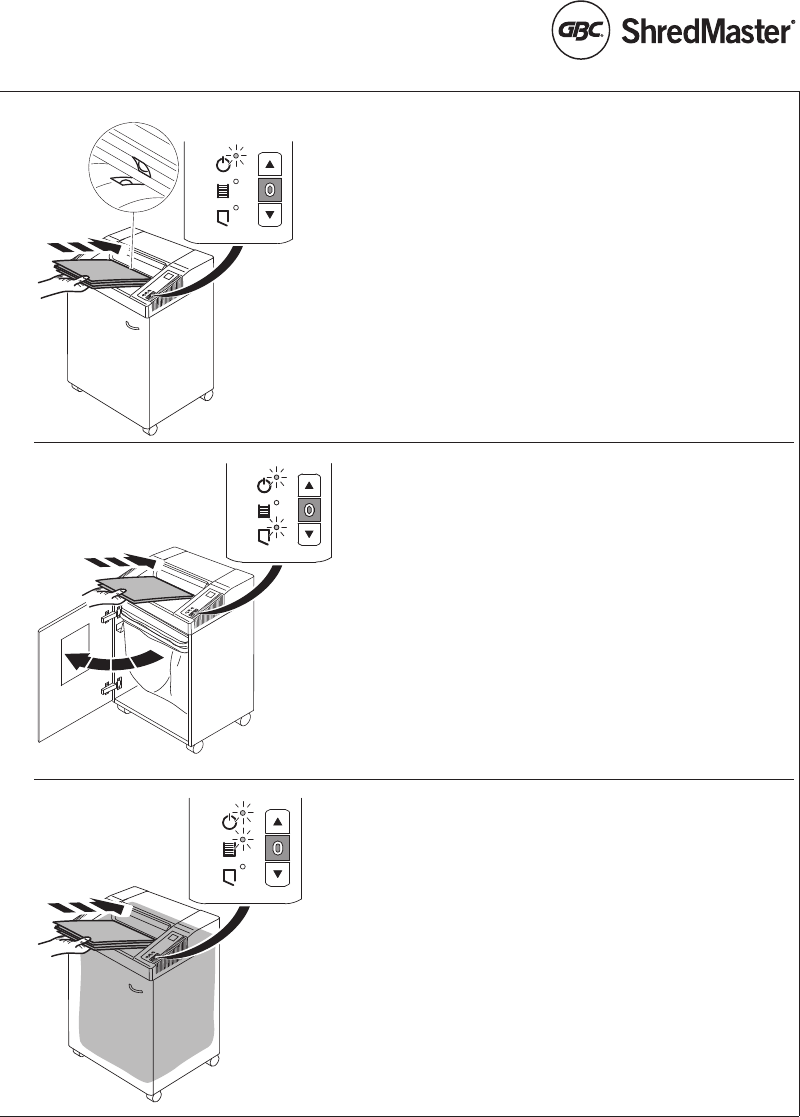 GBC ShredMaster®

0

0

0