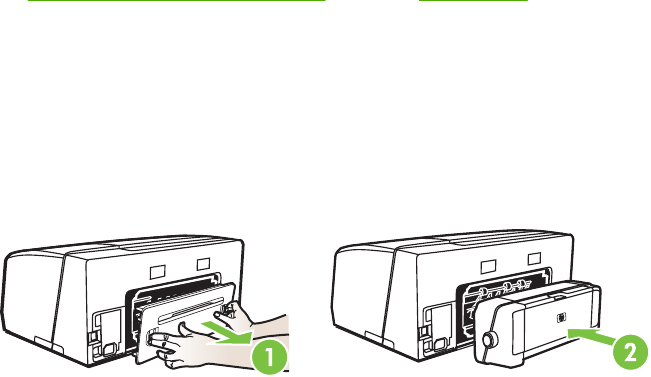 1

2