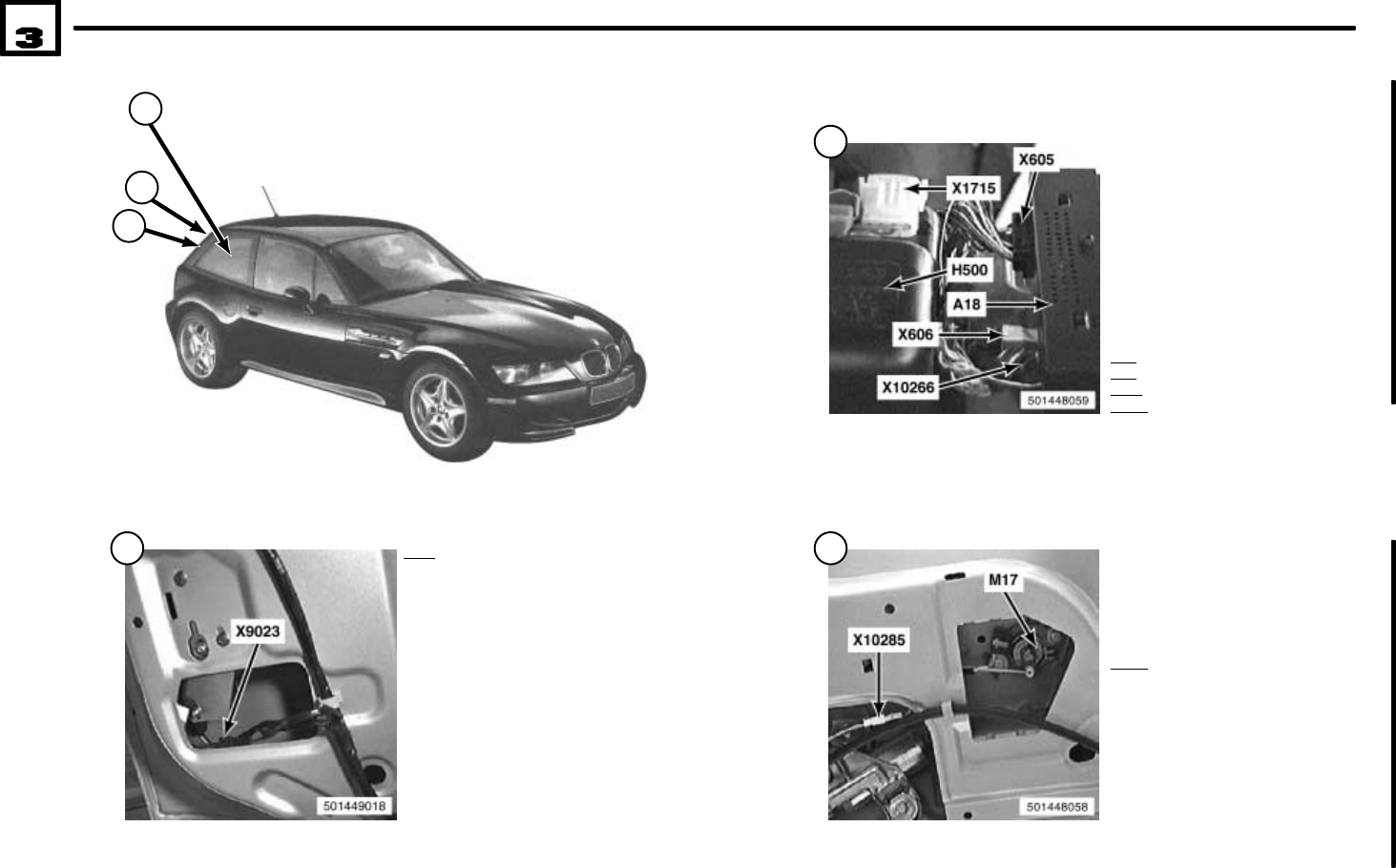 3

X605
X1715
H500
A18
X606
X10266
501448059

X9023
501449018

M17
X10285
501448058